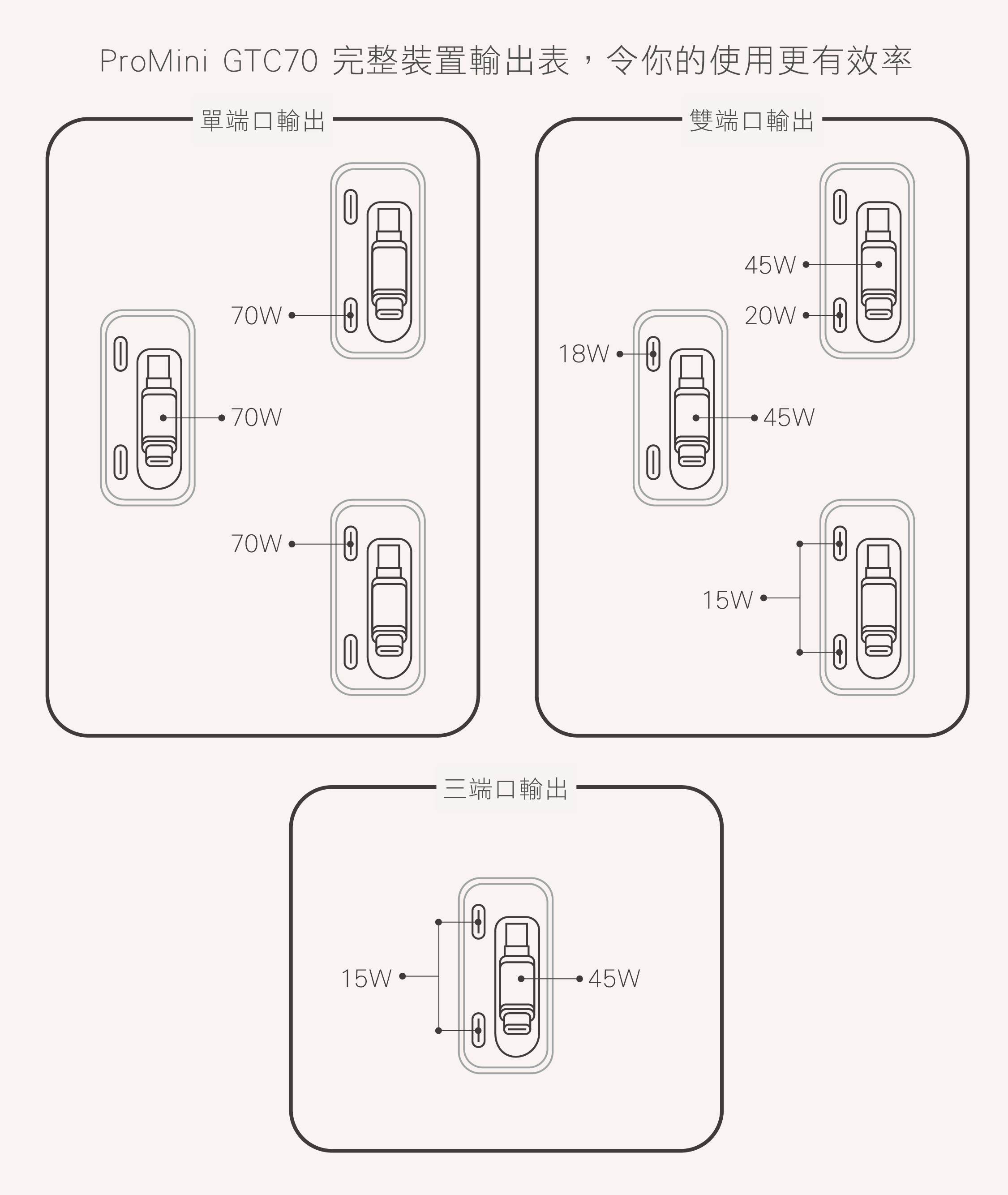 ProMini GTC70 完整裝置輸出表，令你的使用更有效率

單端口輸出

70W

70W

70W

雙端口輸出

45W

20W

18W

45W

15W

三端口輸出

15W

45W