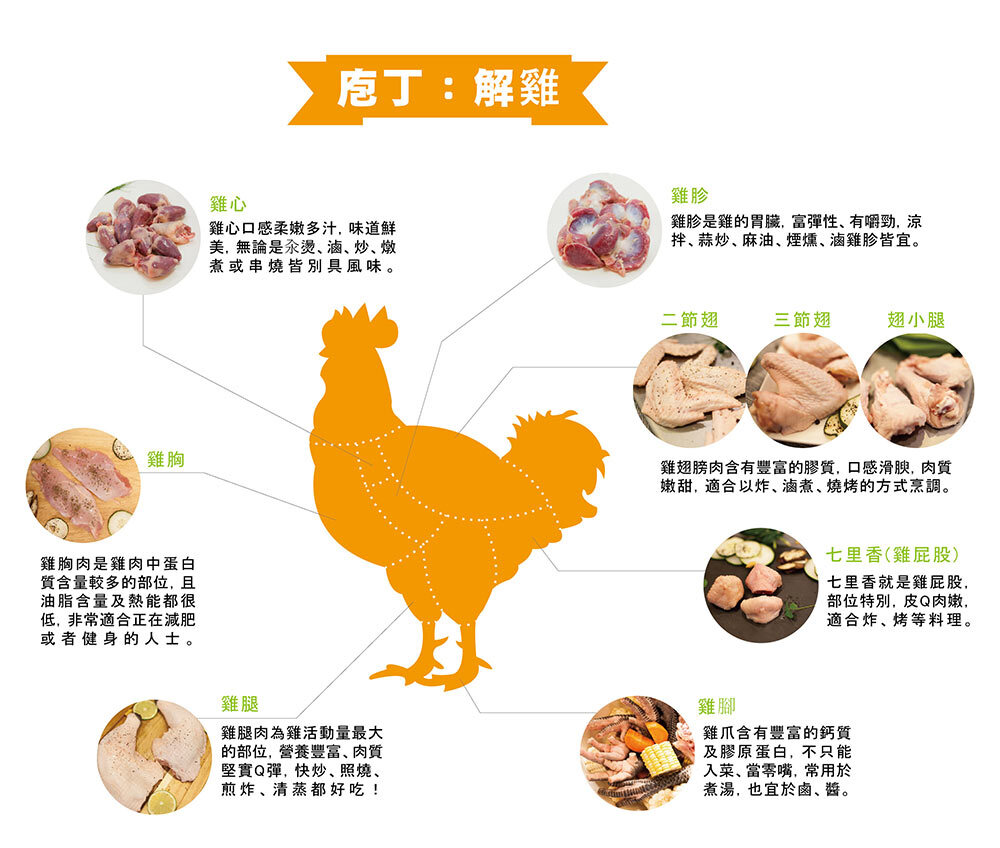 庖丁：解雞

雞心
雞心口感柔嫩多汁，味道鮮美，無論是汆燙、滷、炒、燉煮或串燒皆別具風味。

雞胗
雞胗是雞的胃臟，富彈性、有嚼勁，涼拌、蒜炒、麻油、煙燻、滷雞胗皆宜。

二節翅
三節翅
翅小腿

雞翅膀肉含有豐富的膠質，口感滑腴，肉質嫩甜，適合以炸、滷煮、燒烤的方式烹調。

雞胸
雞胸肉是雞肉中蛋白質含量較多的部位，且油脂含量及熱能都很低，非常適合正在減肥或者健身的人士。

七里香(雞屁股)
七里香就是雞屁股，部位特別，皮Q肉嫩，適合炸、烤等料理。

雞腿
雞腿肉為雞活動量最大的部位，營養豐富、肉質堅實Q彈，快炒、照燒、煎炸、清蒸都好吃！

雞腳
雞爪含有豐富的鈣質及膠原蛋白，不只能入菜、當零嘴，常用於煮湯，也宜於鹵、醬。