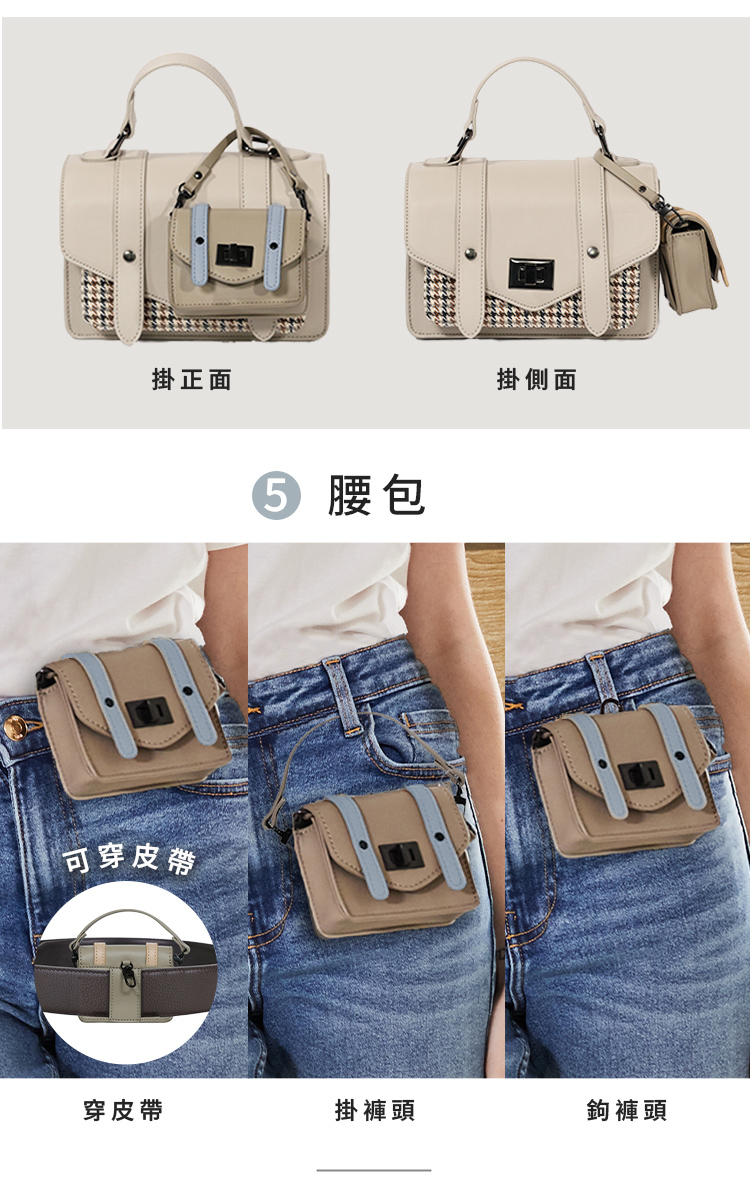 掛正面

掛側面

5 腰包

可穿皮帶

穿皮帶

掛褲頭

鉤褲頭