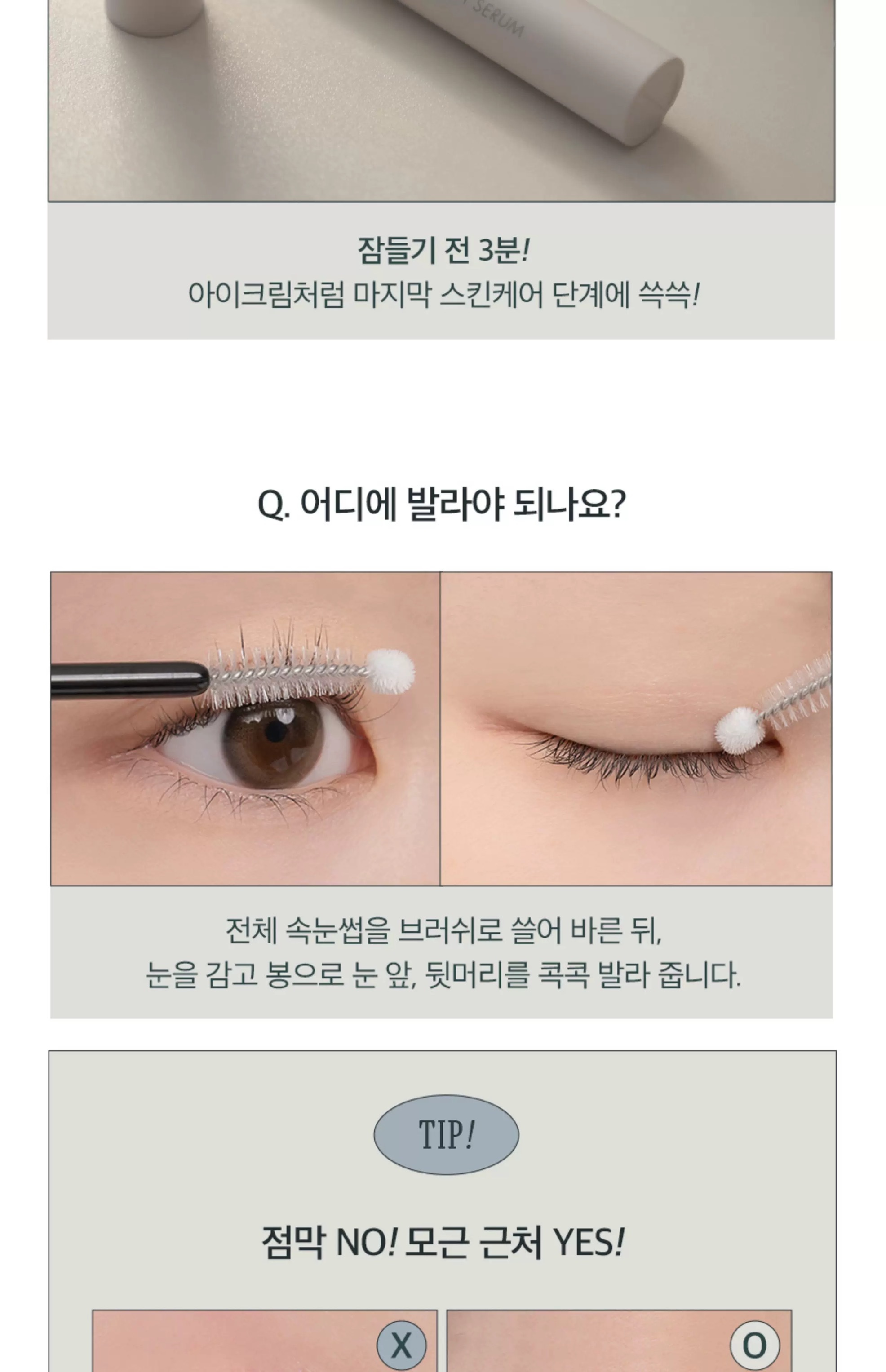 SERUM

잠들기 전 3분!
아이크림처럼 마지막 스킨케어 단계에 쓱쓱!

Q. 어디에 발라야 되나요?

전체 속눈썹을 브러쉬로 쓸어 바른 뒤,
눈을 감고 봉으로 눈 앞, 뒷머리를 콕콕 발라 줍니다.

TIP!

점막 NO! 모근 근처 YES!

X

O