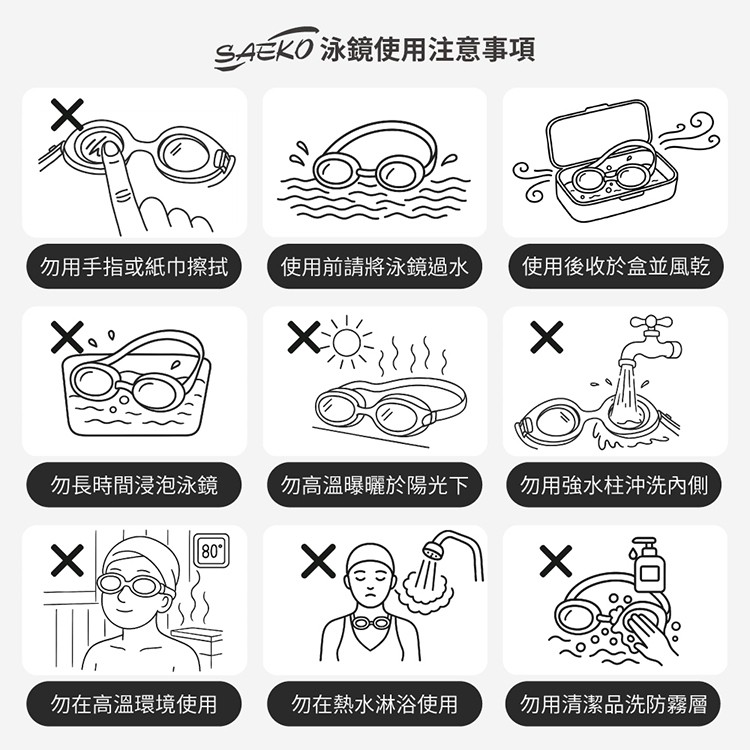 SAEKO 泳鏡使用注意事項

勿用手指或紙巾擦拭

使用前請將泳鏡過水

使用後收於盒並風乾

勿長時間浸泡泳鏡

勿高溫曝曬於陽光下

勿用強水柱沖洗內側

80°

勿在高溫環境使用

勿在熱水淋浴使用

勿用清潔品洗防霧層