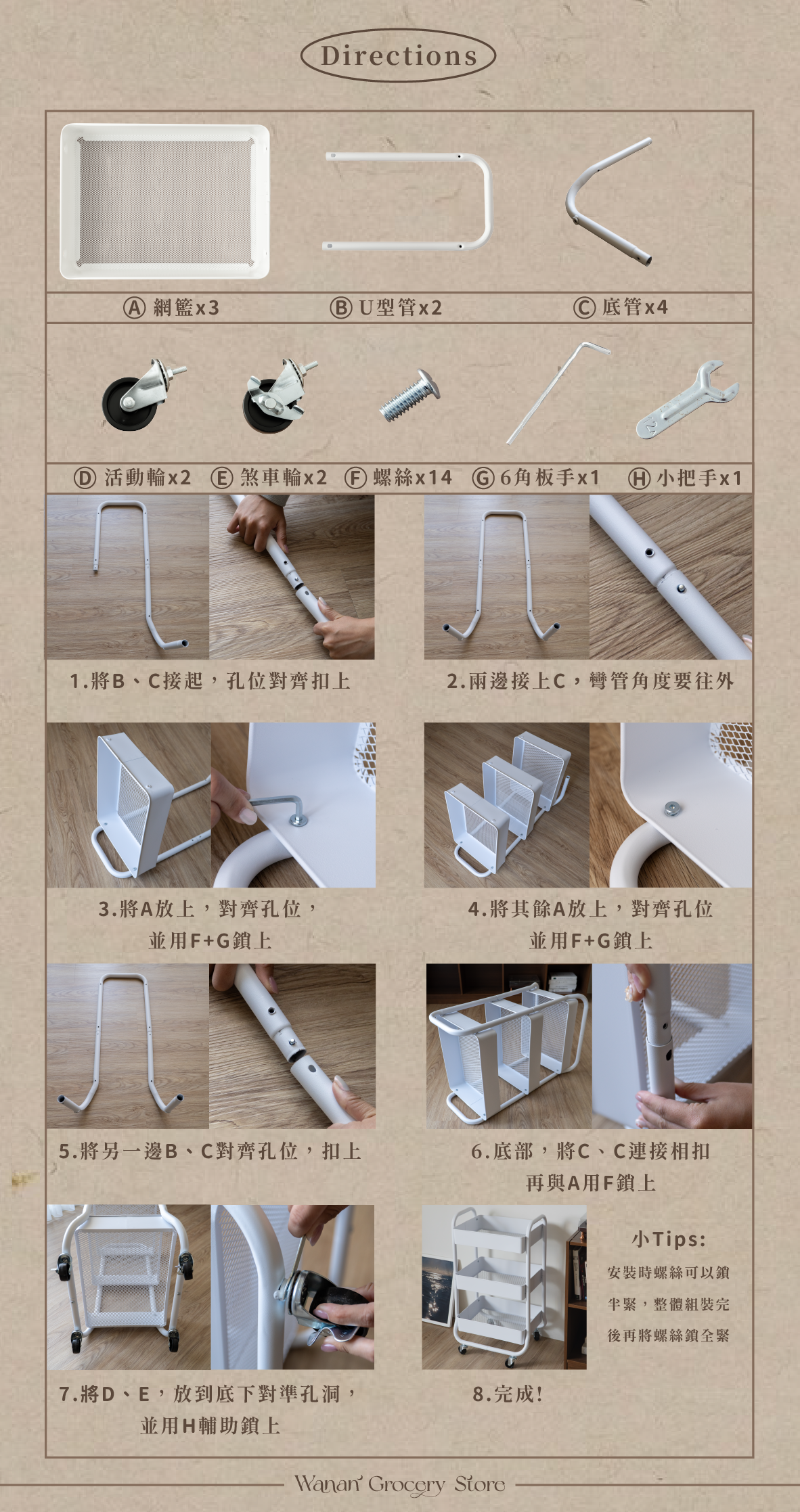 Directions

Ⓐ 網籃x3　Ⓑ U型管x2　Ⓒ 底管x4

Ⓓ 活動輪x2　Ⓔ 煞車輪x2　Ⓕ 螺絲x14　Ⓖ 6角板手x1　Ⓗ 小把手x1

1.將B、C接起，孔位對齊扣上

2.兩邊接上C，彎管角度要往外

3.將A放上，對齊孔位，並用F+G鎖上

4.將其餘A放上，對齊孔位並用F+G鎖上

5.將另一邊B、C對齊孔位，扣上

6.底部，將C、C連接相扣再與A用F鎖上

7.將D、E，放到底下對準孔洞，並用H輔助鎖上

8.完成!

小Tips:
安裝時螺絲可以鎖半緊，整體組裝完後再將螺絲鎖全緊

Wanan Grocery Store