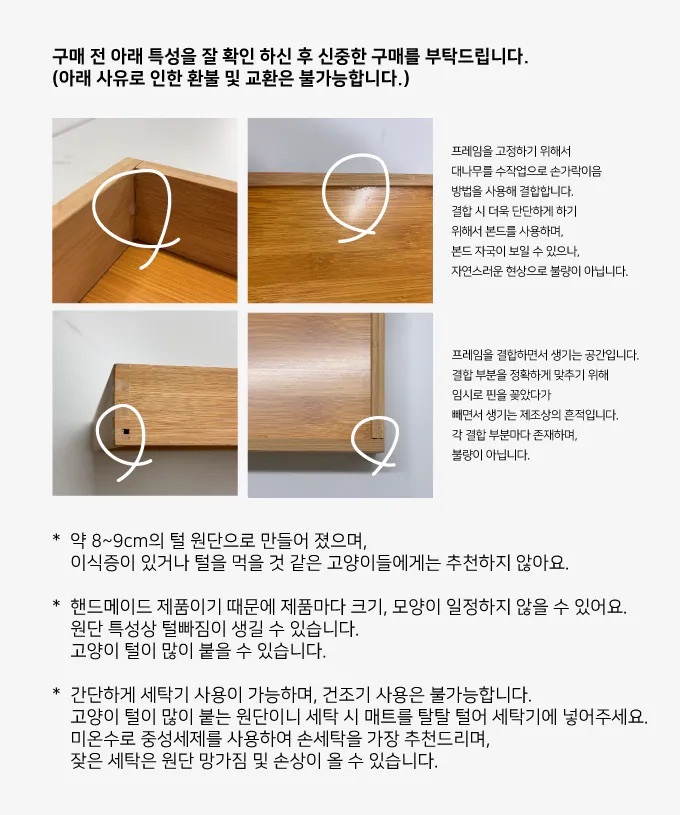 구매 전 아래 특성을 잘 확인 하신 후 신중한 구매를 부탁드립니다.
(아래 사유로 인한 환불 및 교환은 불가능합니다.)

프레임을 고정하기 위해서 대나무를 수작업으로 손가락이음 방법을 사용해 결합합니다. 결합 시 더욱 단단하게 하기 위해서 본드를 사용하며, 본드 자국이 보일 수 있으나, 자연스러운 현상으로 불량이 아닙니다.

프레임을 결합하면서 생기는 공간입니다. 결합 부분을 정확하게 맞추기 위해 임시로 핀을 꽂았다가 빼면서 생기는 제조상의 흔적입니다. 각 결합 부분마다 존재하며, 불량이 아닙니다.

* 약 8~9cm의 털 원단으로 만들어 졌으며,
이식증이 있거나 털을 먹을 것 같은 고양이들에게는 추천하지 않아요.

* 핸드메이드 제품이기 때문에 제품마다 크기, 모양이 일정하지 않을 수 있어요.
원단 특성상 털빠짐이 생길 수 있습니다.
고양이 털이 많이 붙을 수 있습니다.

* 간단하게 세탁기 사용이 가능하며, 건조기 사용은 불가능합니다.
고양이 털이 많이 붙는 원단이니 세탁 시 매트를 탈탈 털어 세탁기에 넣어주세요.
미온수로 중성세제를 사용하여 손세탁을 가장 추천드리며,
잦은 세탁은 원단 망가짐 및 손상이 올 수 있습니다.