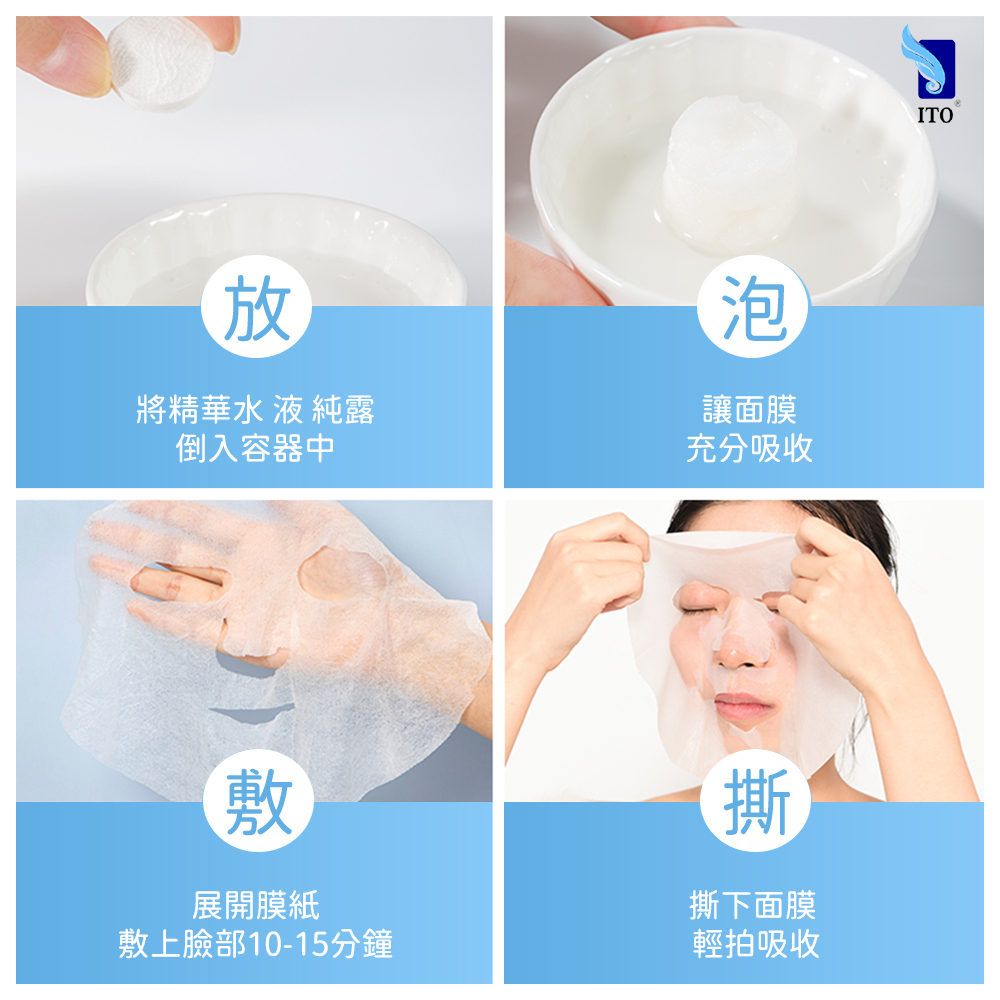 ITO®

放

將精華水 液 純露
倒入容器中

泡

讓面膜
充分吸收

敷

展開膜紙
敷上臉部10-15分鐘

撕

撕下面膜
輕拍吸收