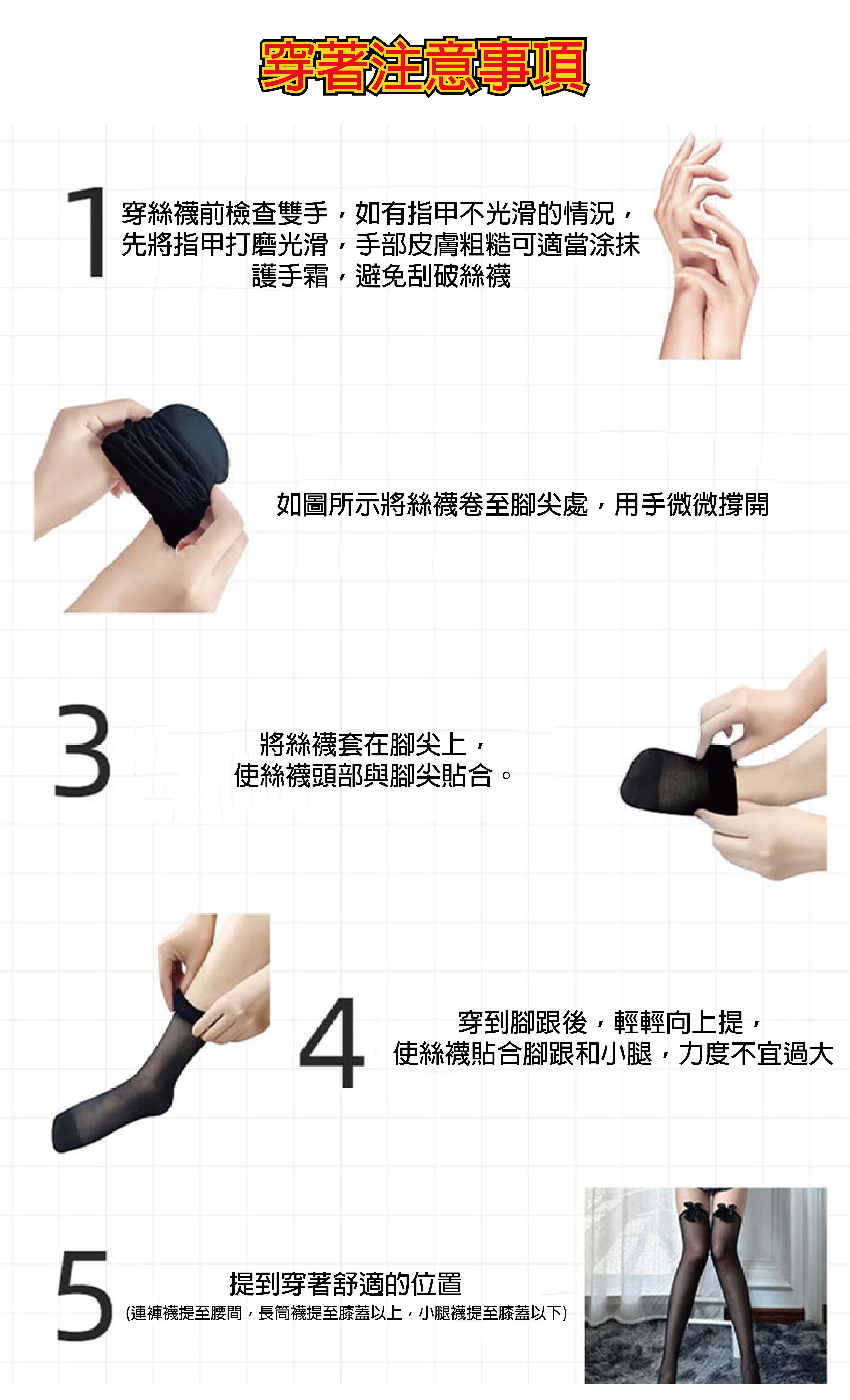 穿著注意事項

1

穿絲襪前檢查雙手，如有指甲不光滑的情況，先將指甲打磨光滑，手部皮膚粗糙可適當涂抹護手霜，避免刮破絲襪

如圖所示將絲襪卷至腳尖處，用手微微撐開

3

將絲襪套在腳尖上，使絲襪頭部與腳尖貼合。

4

穿到腳跟後，輕輕向上提，使絲襪貼合腳跟和小腿，力度不宜過大

5

提到穿著舒適的位置
(連褲襪提至腰間，長筒襪提至膝蓋以上，小腿襪提至膝蓋以下)