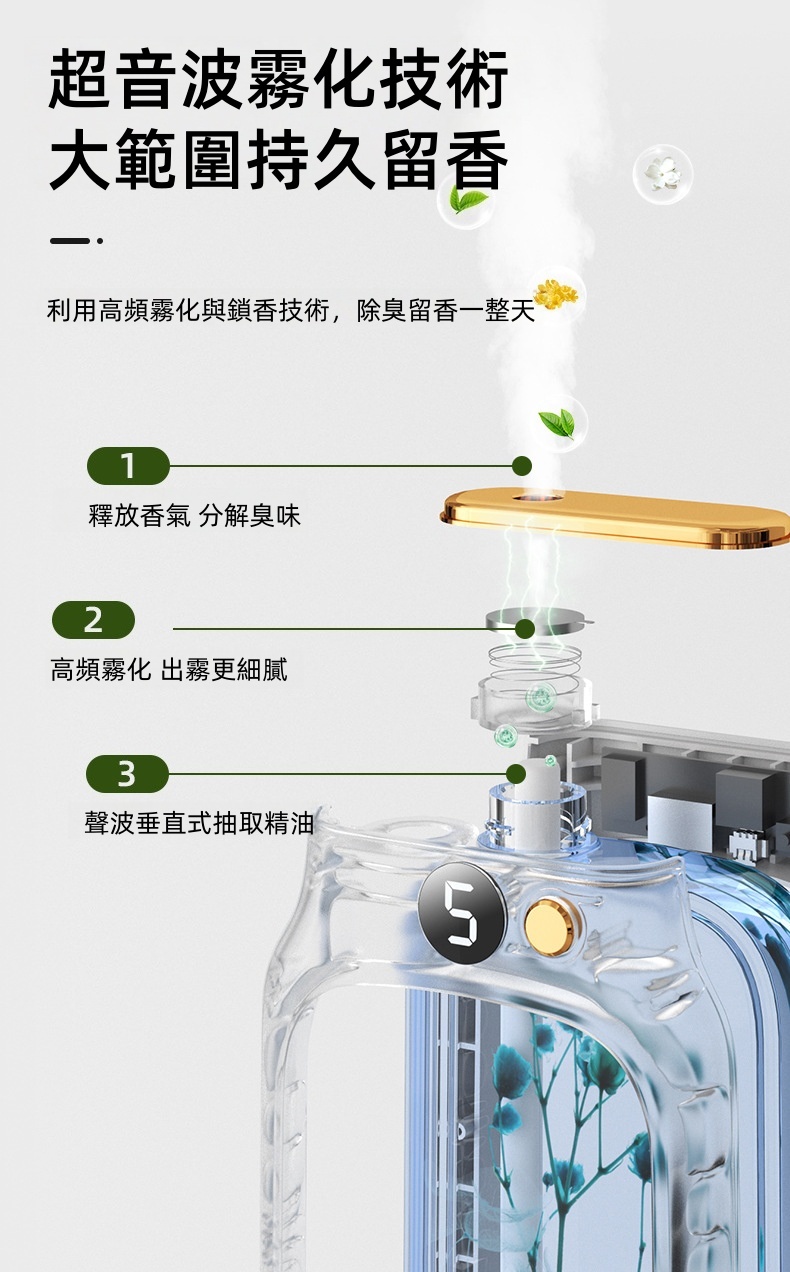 超音波霧化技術
大範圍持久留香

利用高頻霧化與鎖香技術，除臭留香一整天

1
釋放香氣 分解臭味

2
高頻霧化 出霧更細膩

3
聲波垂直式抽取精油

5