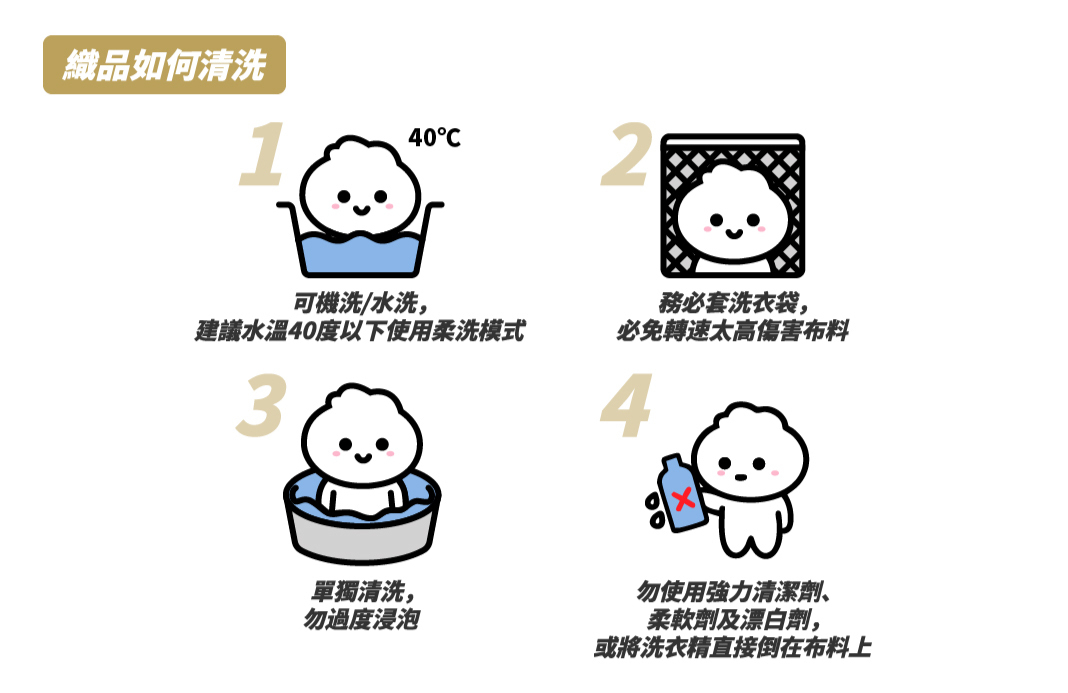 織品如何清洗

1
40℃
可機洗/水洗，
建議水溫40度以下使用柔洗模式

2
務必套洗衣袋，
必免轉速太高傷害布料

3
單獨清洗，
勿過度浸泡

4
勿使用強力清潔劑、
柔軟劑及漂白劑，
或將洗衣精直接倒在布料上