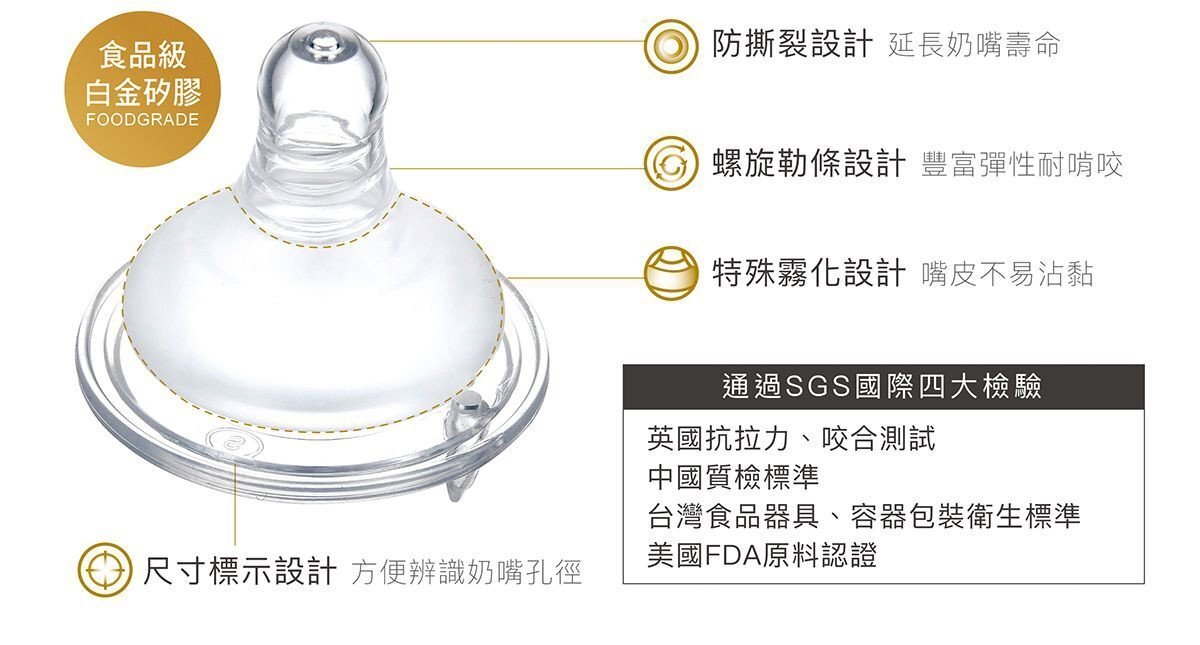 食品級
白金矽膠
FOODGRADE

防撕裂設計 延長奶嘴壽命

螺旋勒條設計 豐富彈性耐啃咬

特殊霧化設計 嘴皮不易沾黏

通過SGS國際四大檢驗

英國抗拉力、咬合測試
中國質檢標準
台灣食品器具、容器包裝衛生標準
美國FDA原料認證

尺寸標示設計 方便辨識奶嘴孔徑