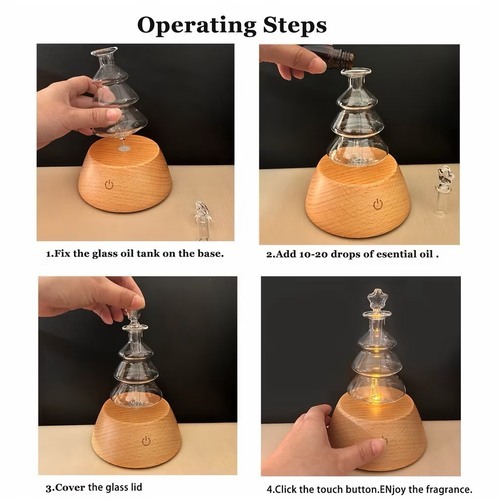 Operating Steps

1.Fix the glass oil tank on the base.

2.Add 10-20 drops of esential oil .

3.Cover the glass lid

4.Click the touch button.ENjoy the fragrance.