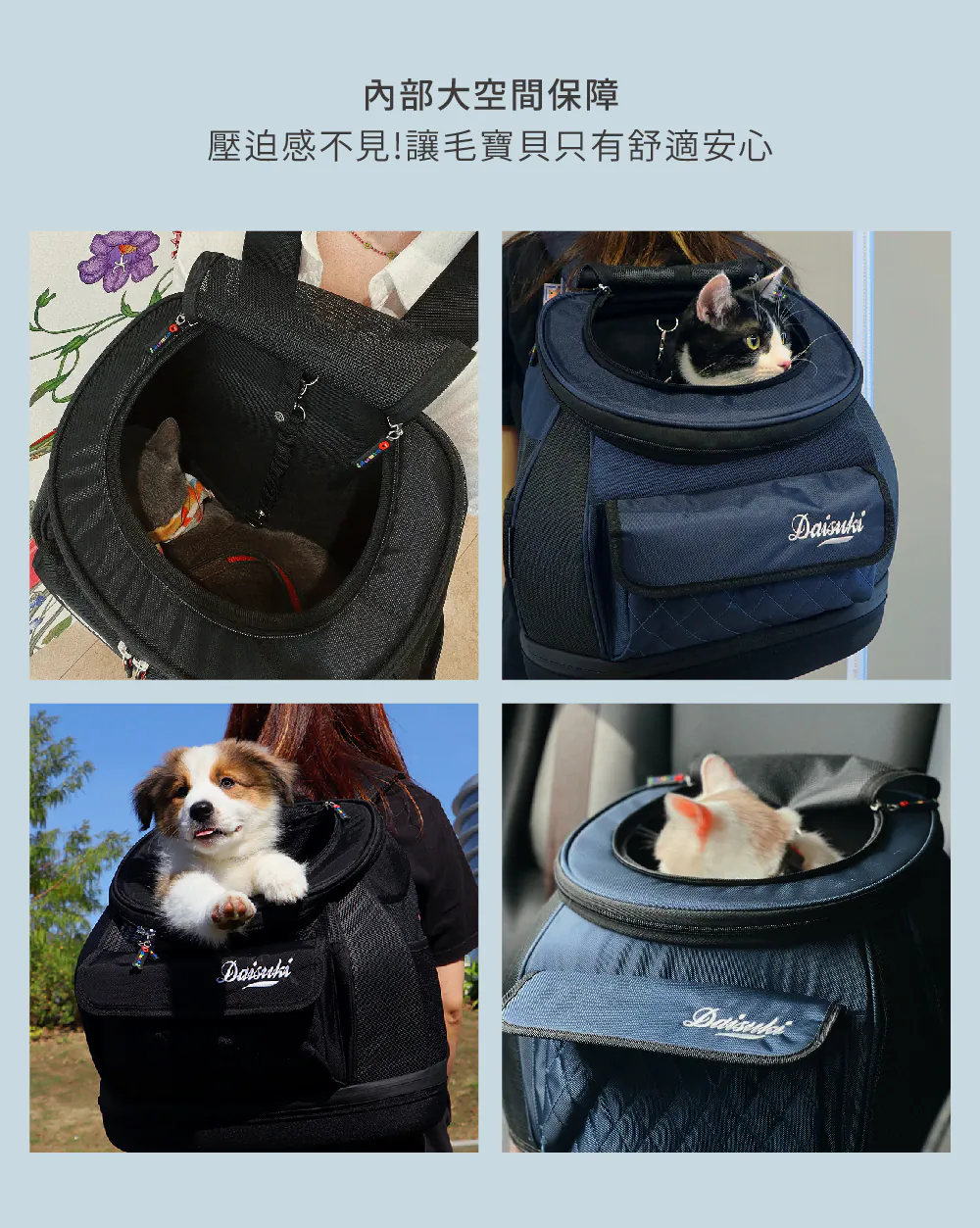 內部大空間保障
壓迫感不見!讓毛寶貝只有舒適安心

Daisuki

Daisuki

Daisuki