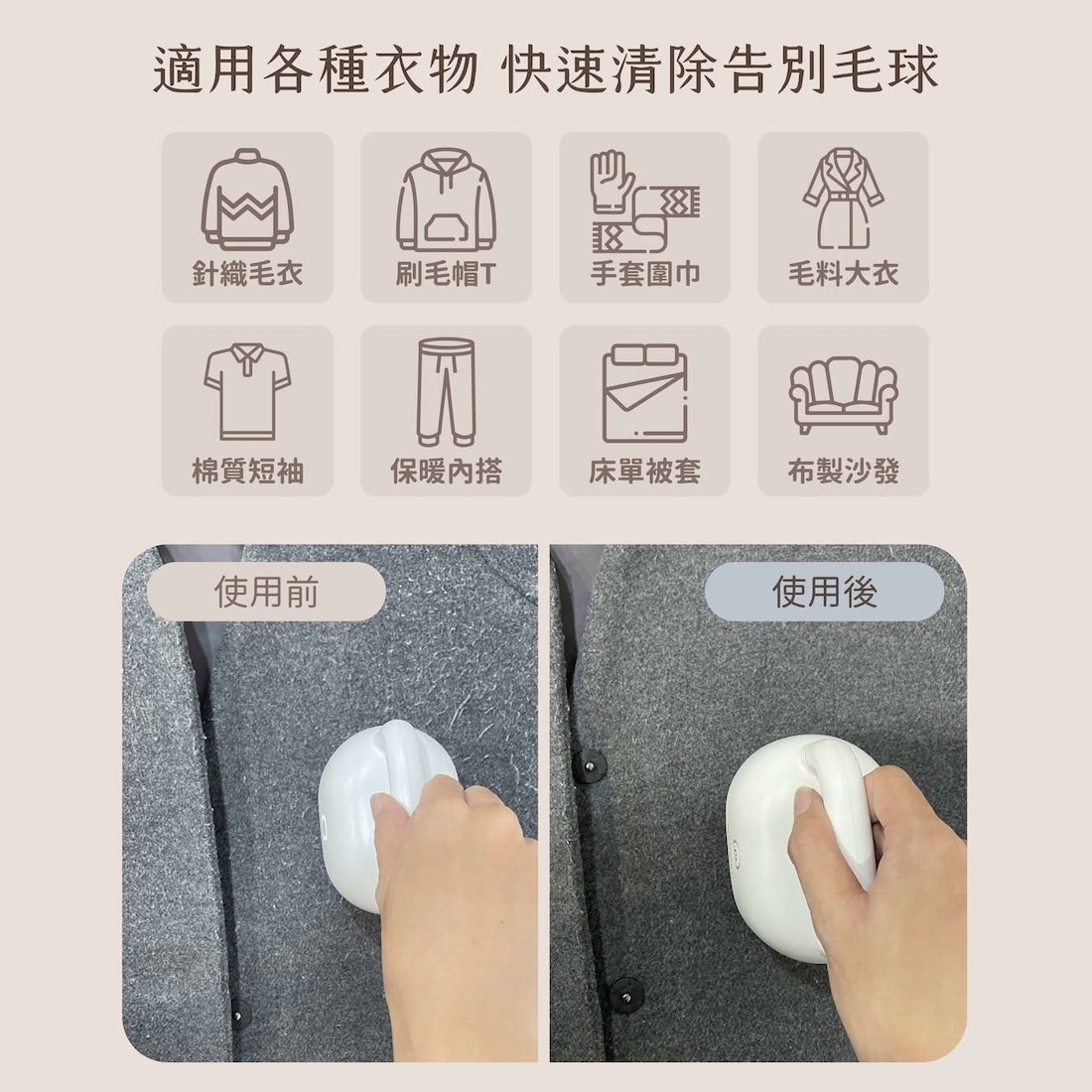 適用各種衣物 快速清除告別毛球

針織毛衣

刷毛帽T

手套圍巾

毛料大衣

棉質短袖

保暖內搭

床單被套

布製沙發

使用前

使用後