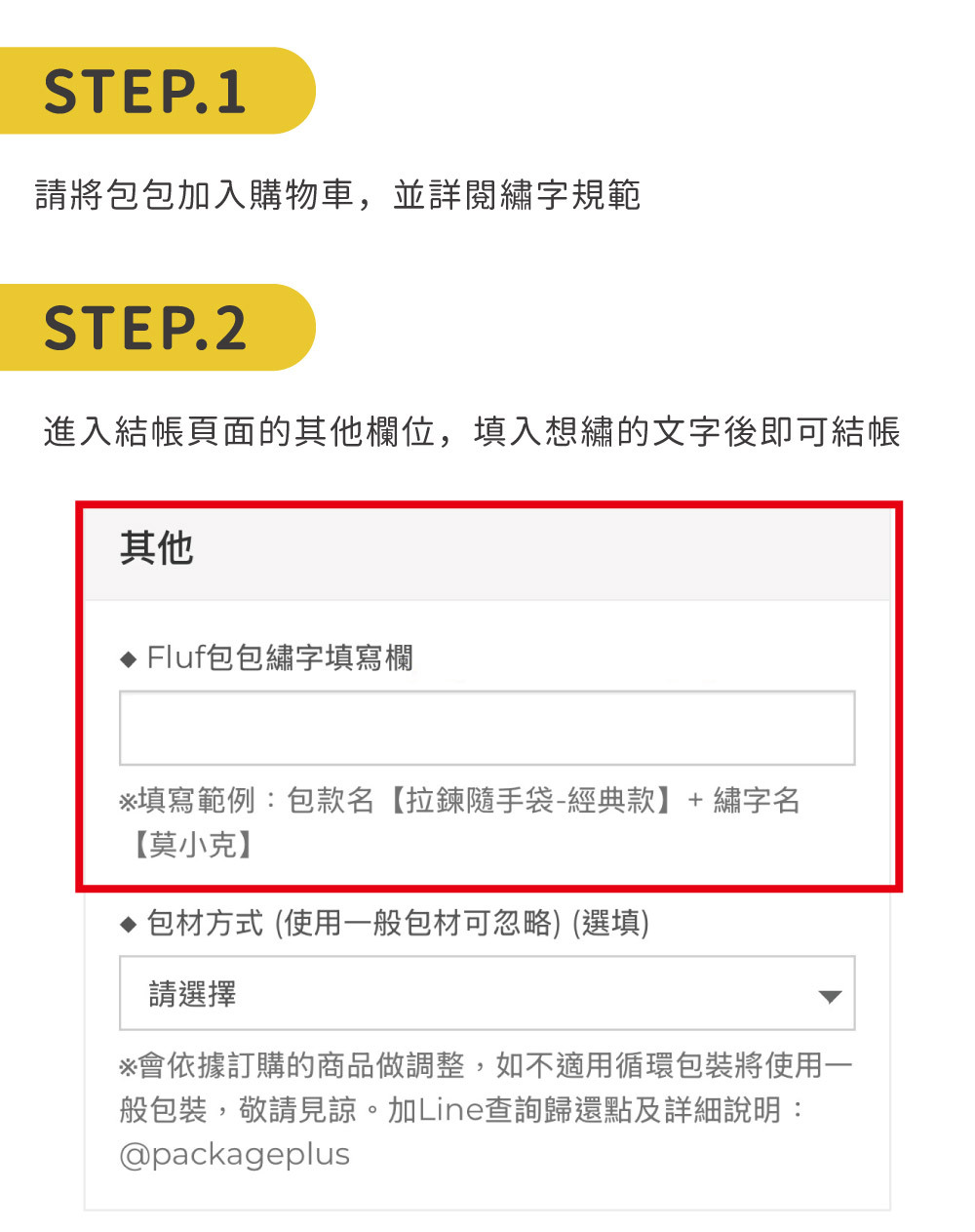 STEP.1

請將包包加入購物車，並詳閱繡字規範

STEP.2

進入結帳頁面的其他欄位，填入想繡的文字後即可結帳

其他

◆ Fluf包包繡字填寫欄

※填寫範例：包款名【拉鍊隨手袋-經典款】+ 繡字名【莫小克】

◆ 包材方式 (使用一般包材可忽略) (選填)

請選擇

※會依據訂購的商品做調整，如不適用循環包裝將使用一般包裝，敬請見諒。加Line查詢歸還點及詳細說明：@packageplus