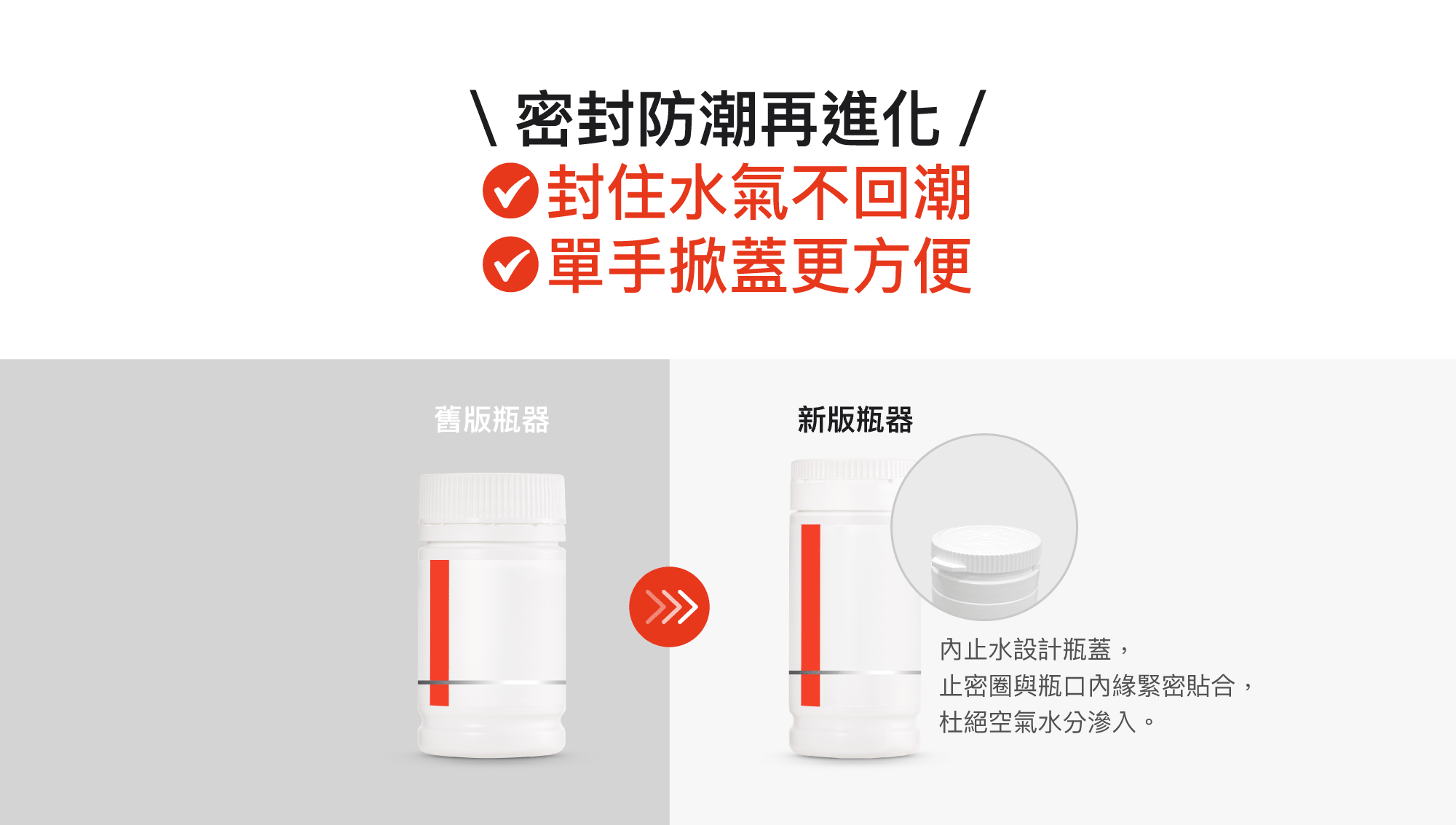 \ 密封防潮再進化 /
封住水氣不回潮
單手掀蓋更方便

舊版瓶器

新版瓶器

內止水設計瓶蓋，
止密圈與瓶口內緣緊密貼合，
杜絕空氣水分滲入。