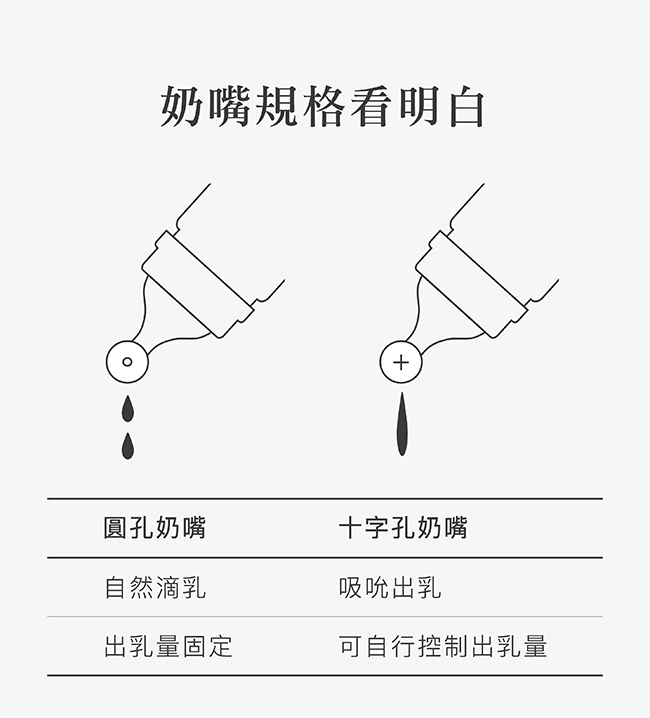 奶嘴規格看明白

| 圓孔奶嘴 | 十字孔奶嘴 |
|---|---|
| 自然滴乳 | 吸吮出乳 |
| 出乳量固定 | 可自行控制出乳量 |