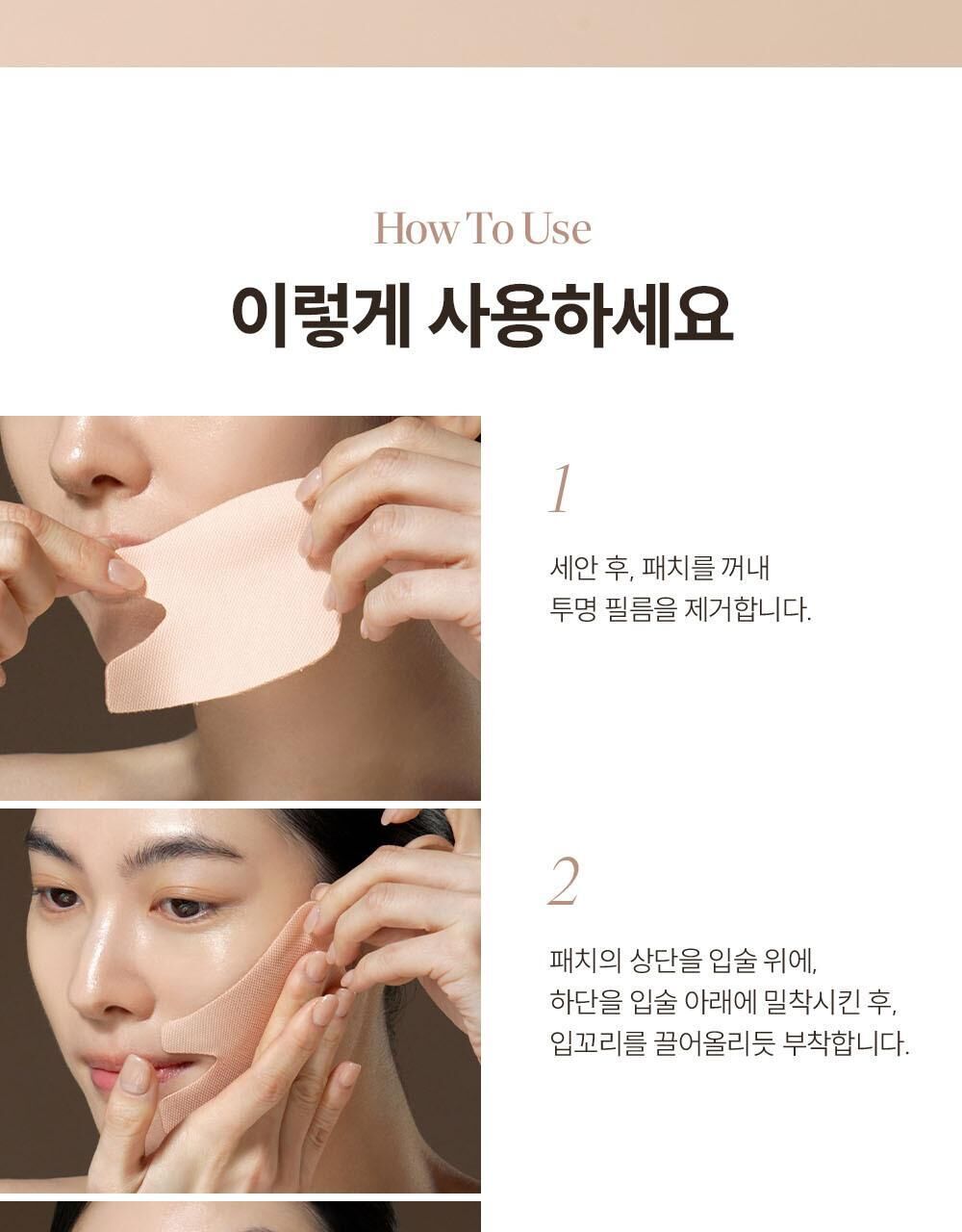 How To Use

이렇게 사용하세요

1

세안 후, 패치를 꺼내
투명 필름을 제거합니다.

2

패치의 상단을 입술 위에,
하단을 입술 아래에 밀착시킨 후,
입꼬리를 끌어올리듯 부착합니다.