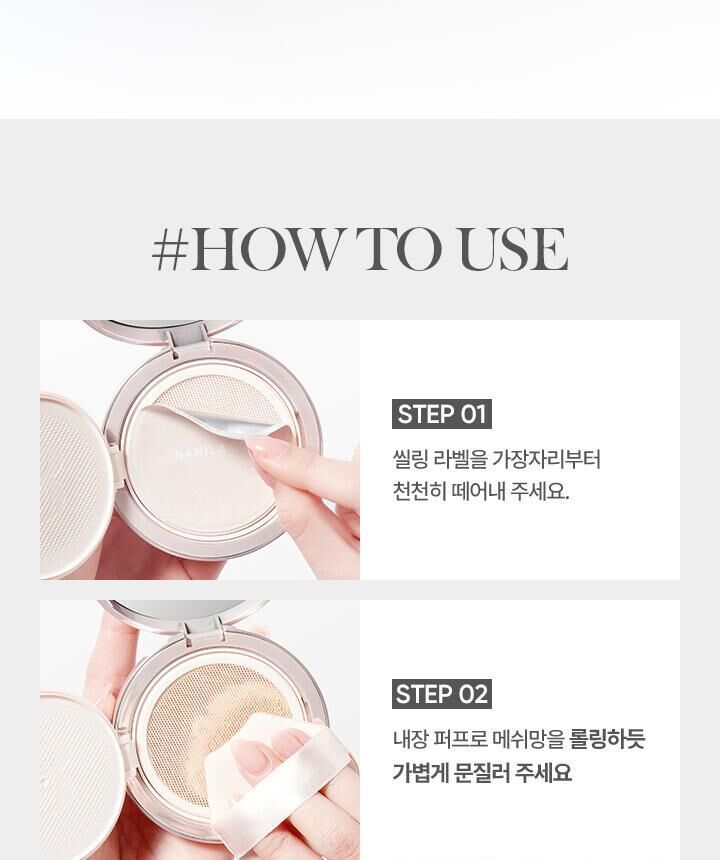 #HOW TO USE

BANILA

STEP 01

씰링 라벨을 가장자리부터 천천히 떼어내 주세요.

STEP 02

내장 퍼프로 메쉬망을 롤링하듯 가볍게 문질러 주세요