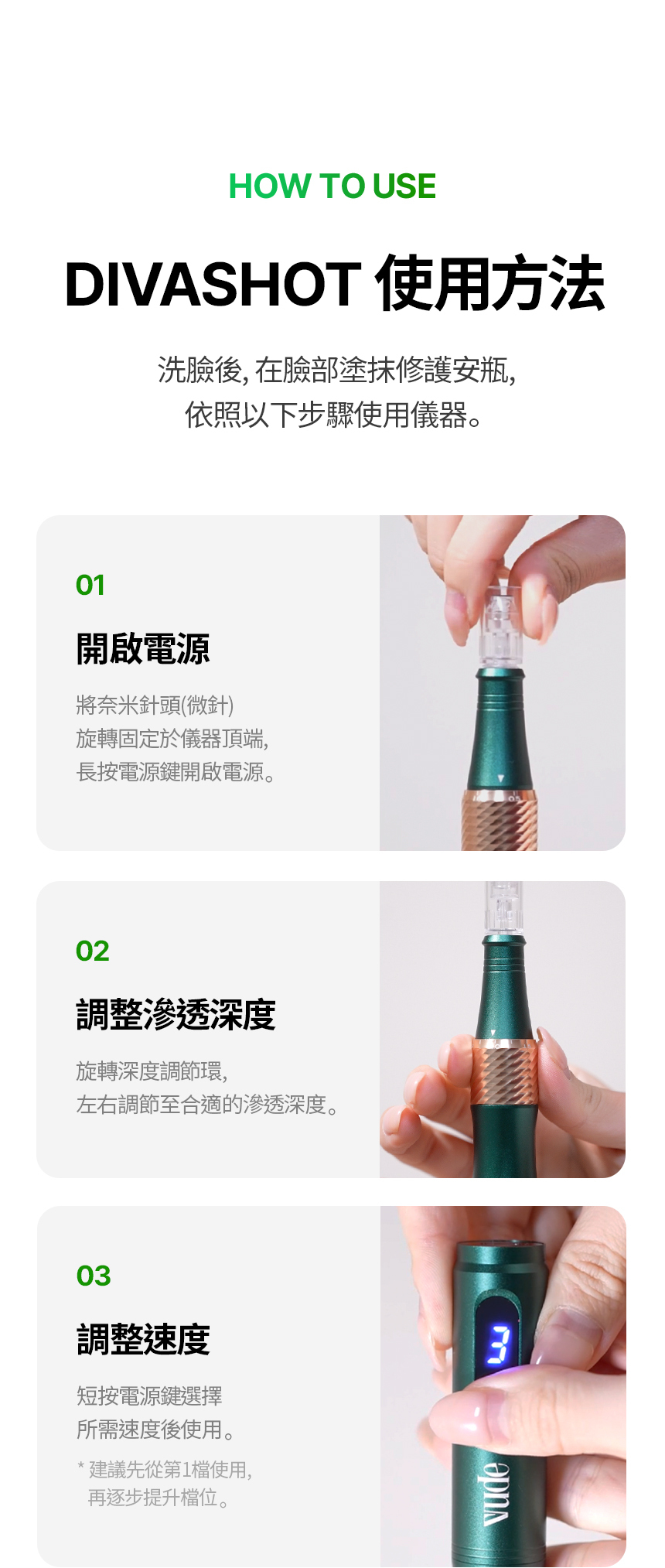 HOW TO USE

DIVASHOT 使用方法

洗臉後, 在臉部塗抹修護安瓶,
依照以下步驟使用儀器。

01

開啟電源

將奈米針頭(微針)
旋轉固定於儀器頂端,
長按電源鍵開啟電源。

02

調整滲透深度

旋轉深度調節環,
左右調節至合適的滲透深度。

03

調整速度

短按電源鍵選擇
所需速度後使用。

* 建議先從第1檔使用,
再逐步提升檔位。

3

vude