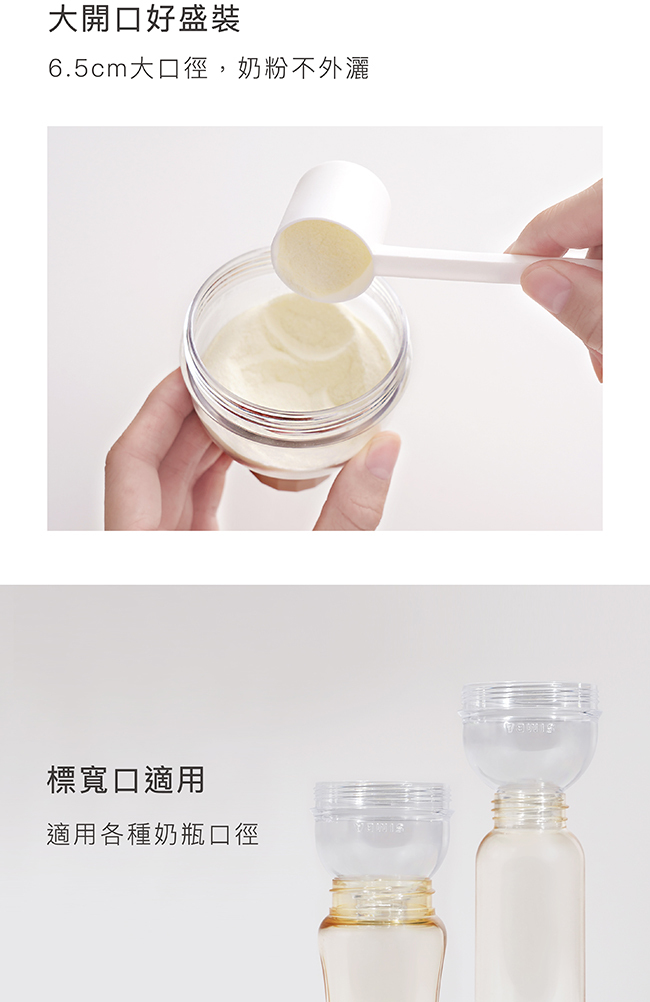 大開口好盛裝

6.5cm大口徑，奶粉不外灑

標寬口適用

適用各種奶瓶口徑