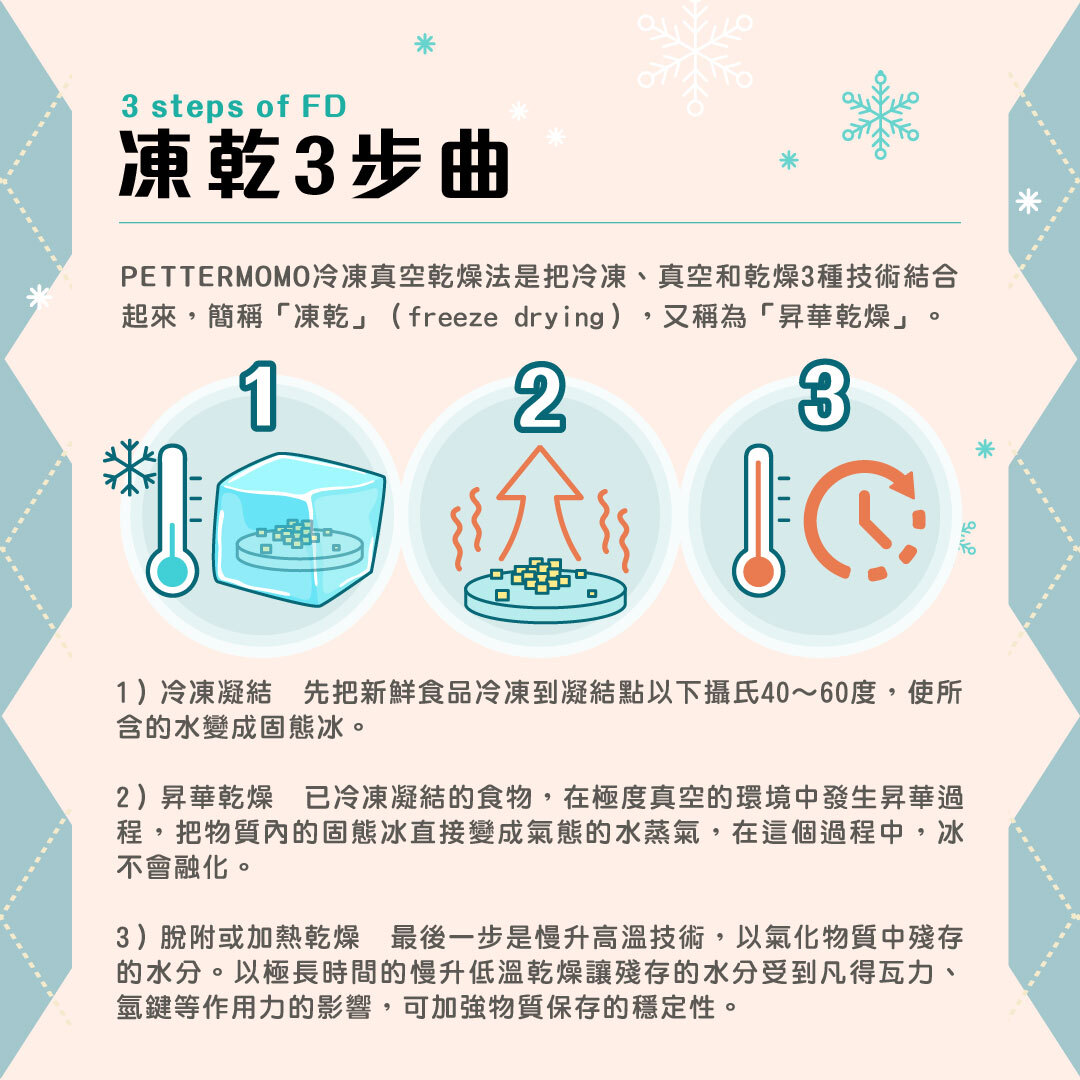 3 steps of FD
凍乾3步曲

PETTERMOMO冷凍真空乾燥法是把冷凍、真空和乾燥3種技術結合起來，簡稱「凍乾」（freeze drying），又稱為「昇華乾燥」。

1

2

3

1）冷凍凝結　先把新鮮食品冷凍到凝結點以下攝氏40～60度，使所含的水變成固態冰。

2）昇華乾燥　已冷凍凝結的食物，在極度真空的環境中發生昇華過程，把物質內的固態冰直接變成氣態的水蒸氣，在這個過程中，冰不會融化。

3）脫附或加熱乾燥　最後一步是慢升高溫技術，以氣化物質中殘存的水分。以極長時間的慢升低溫乾燥讓殘存的水分受到凡得瓦力、氫鍵等作用力的影響，可加強物質保存的穩定性。