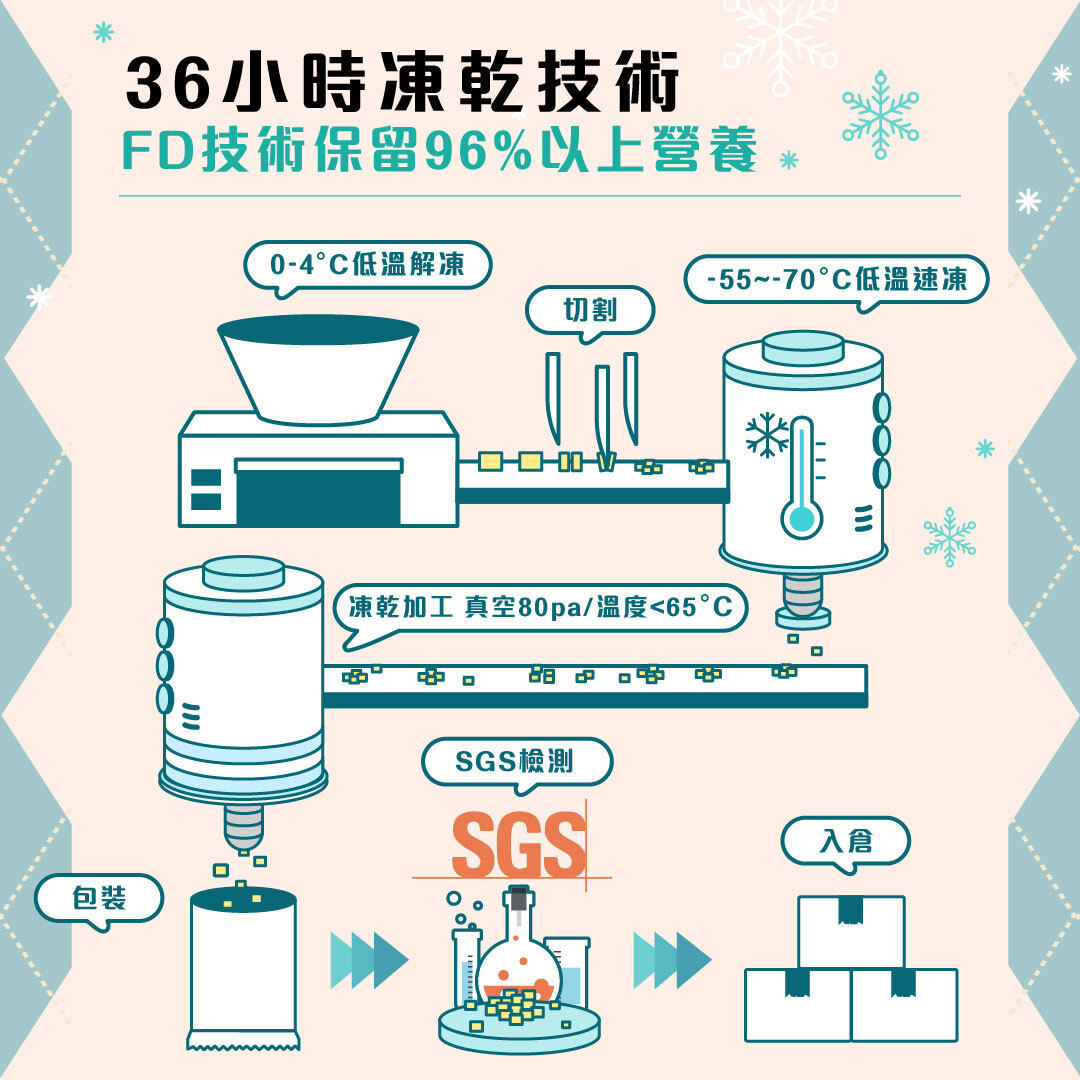 36小時凍乾技術

FD技術保留96%以上營養

0-4°C低溫解凍

切割

-55~-70°C低溫速凍

凍乾加工 真空80pa/溫度<65°C

SGS檢測

SGS

包裝

入倉