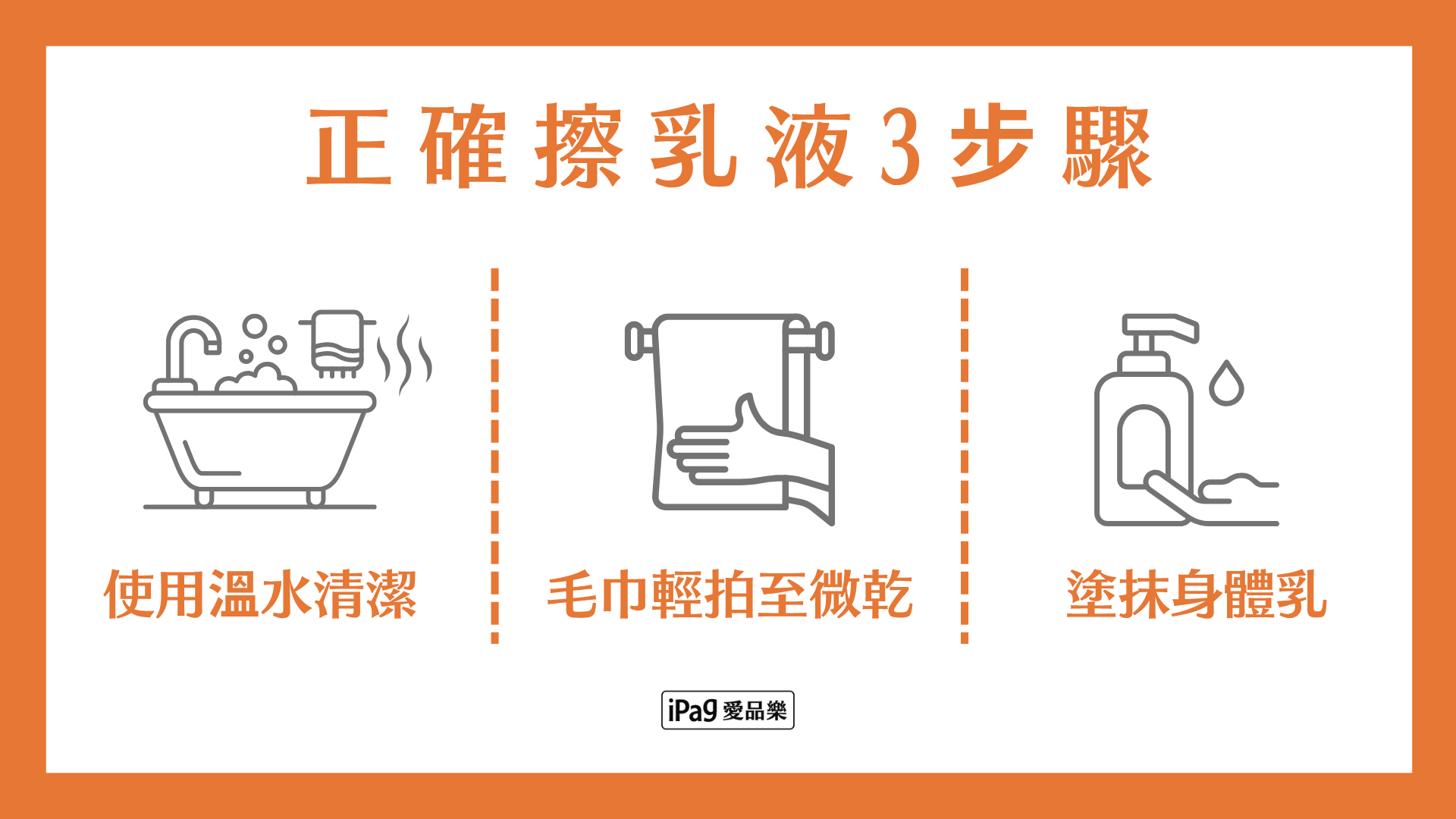 正確擦乳液3步驟

使用溫水清潔

毛巾輕拍至微乾

塗抹身體乳

iPag 愛品樂