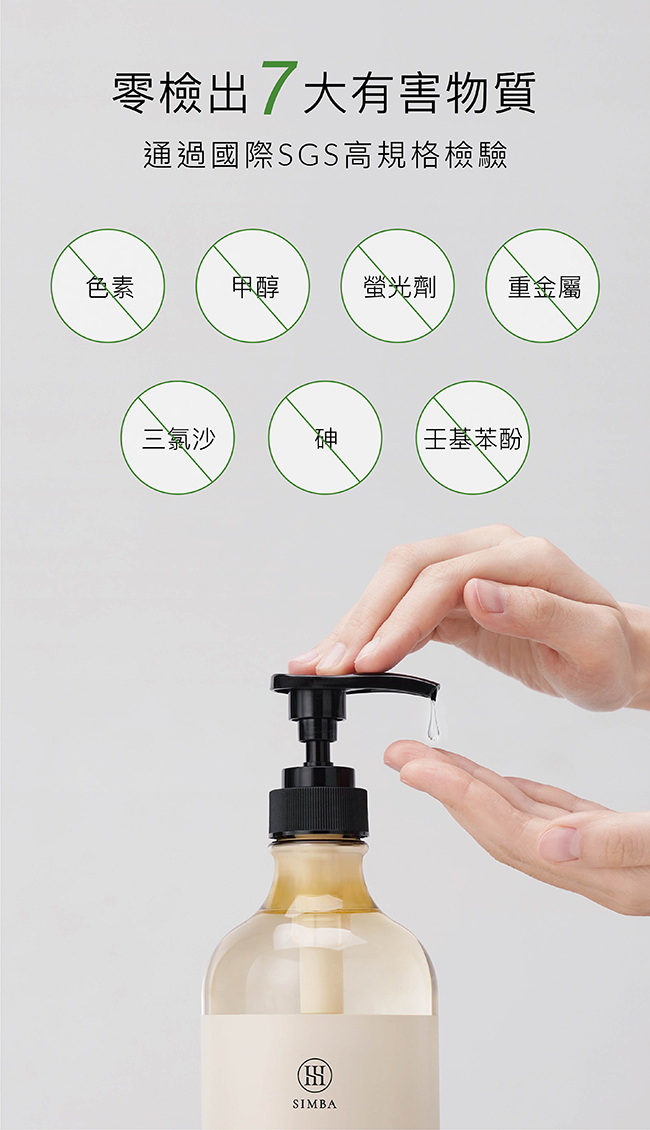 零檢出7大有害物質

通過國際SGS高規格檢驗

色素

甲醇

螢光劑

重金屬

三氯沙

砷

壬基苯酚

SIMBA