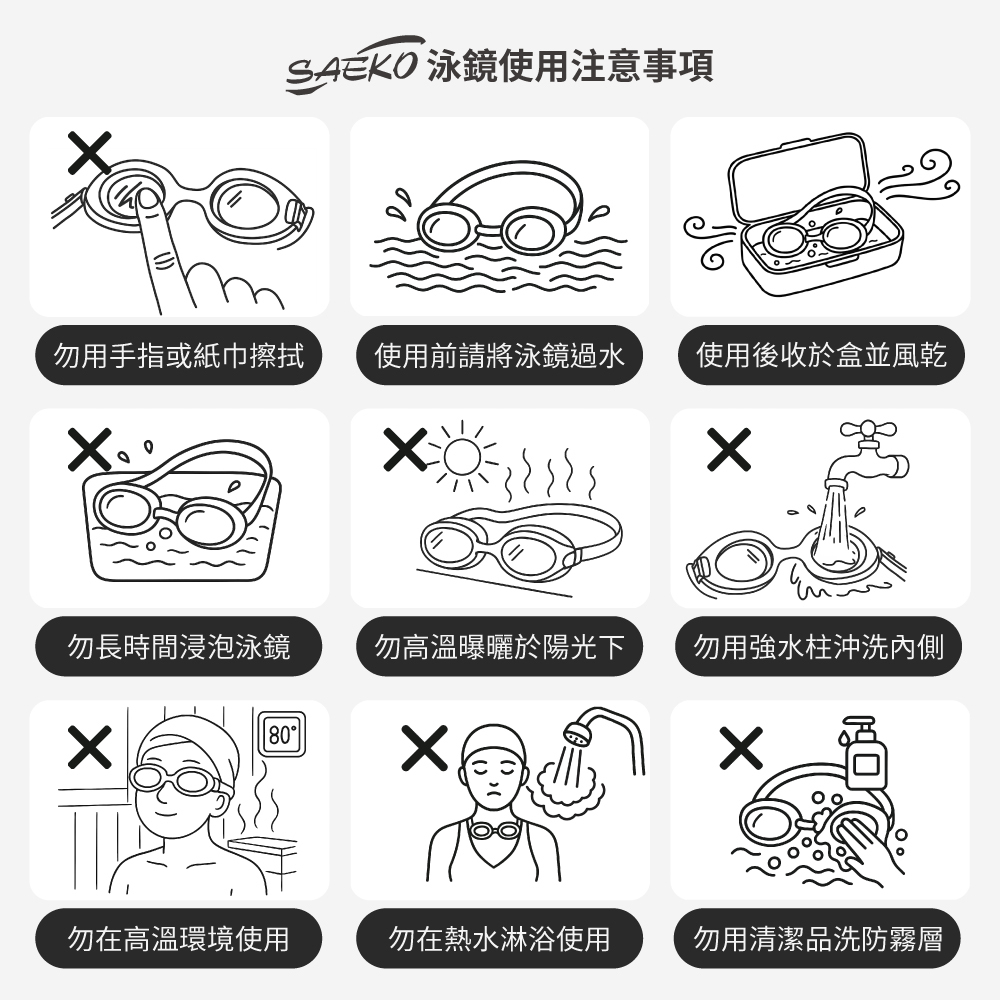 SAEKO 泳鏡使用注意事項

勿用手指或紙巾擦拭

使用前請將泳鏡過水

使用後收於盒並風乾

勿長時間浸泡泳鏡

勿高溫曝曬於陽光下

勿用強水柱沖洗內側

80°

勿在高溫環境使用

勿在熱水淋浴使用

勿用清潔品洗防霧層