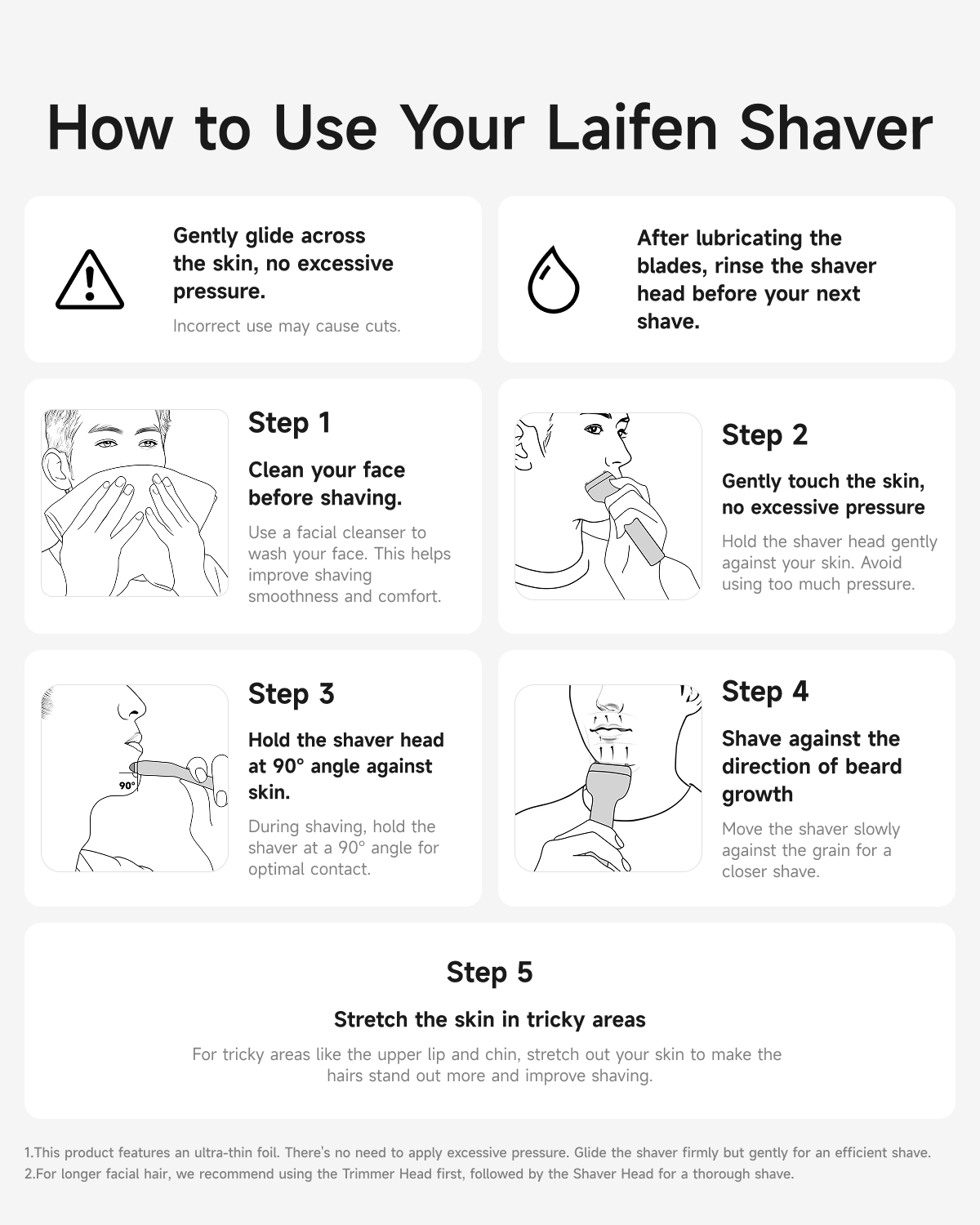 How to Use Your Laifen Shaver

Gently glide across the skin, no excessive pressure.

Incorrect use may cause cuts.

After lubricating the blades, rinse the shaver head before your next shave.

Step 1

Clean your face before shaving.

Use a facial cleanser to wash your face. This helps improve shaving smoothness and comfort.

Step 2

Gently touch the skin, no excessive pressure

Hold the shaver head gently against your skin. Avoid using too much pressure.

90°

Step 3

Hold the shaver head at 90° angle against skin.

During shaving, hold the shaver at a 90° angle for optimal contact.

Step 4

Shave against the direction of beard growth

Move the shaver slowly against the grain for a closer shave.

Step 5

Stretch the skin in tricky areas

For tricky areas like the upper lip and chin, stretch out your skin to make the hairs stand out more and improve shaving.

1.This product features an ultra-thin foil. There's no need to apply excessive pressure. Glide the shaver firmly but gently for an efficient shave.
2.For longer facial hair, we recommend using the Trimmer Head first, followed by the Shaver Head for a thorough shave.