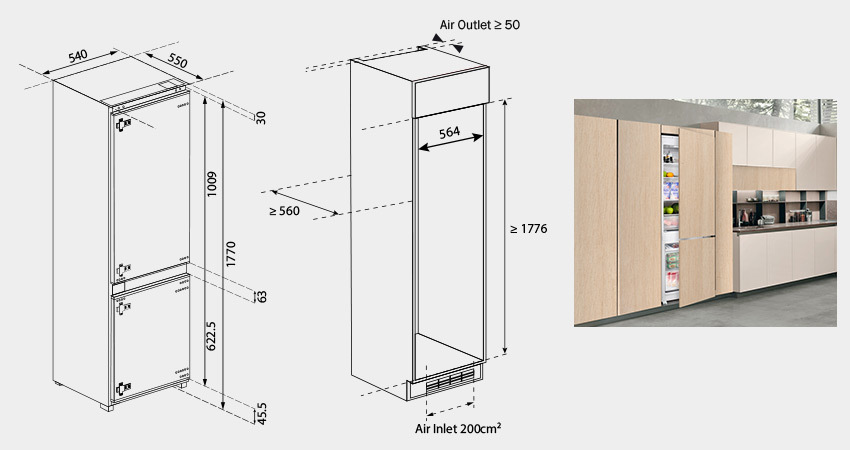 540
550
30
1009
1770
63
622.5
45.5
Air Outlet ≥ 50
564
≥ 560
≥ 1776
Air Inlet 200cm²