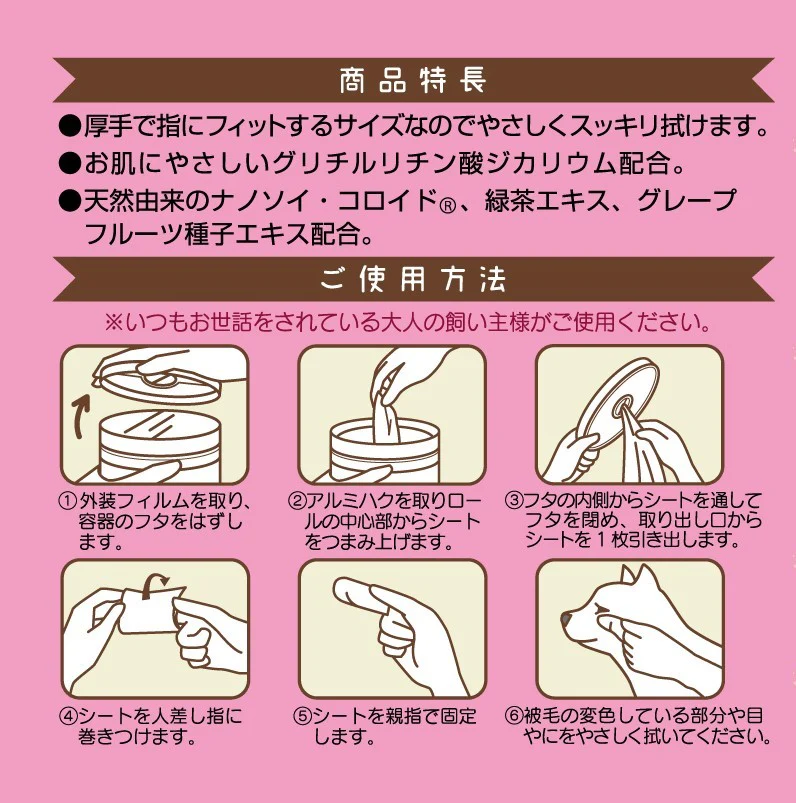 商品特長

●厚手で指にフィットするサイズなのでやさしくスッキリ拭けます。

●お肌にやさしいグリチルリチン酸ジカリウム配合。

●天然由来のナノソイ・コロイド®、緑茶エキス、グレープフルーツ種子エキス配合。

ご使用方法

※いつもお世話をされている大人の飼い主様がご使用ください。

①外装フィルムを取り、容器のフタをはずします。

②アルミハクを取りロールの中心部からシートをつまみ上げます。

③フタの内側からシートを通してフタを閉め、取り出し口からシートを１枚引き出します。

④シートを人差し指に巻きつけます。

⑤シートを親指で固定します。

⑥被毛の変色している部分や目やにをやさしく拭いてください。