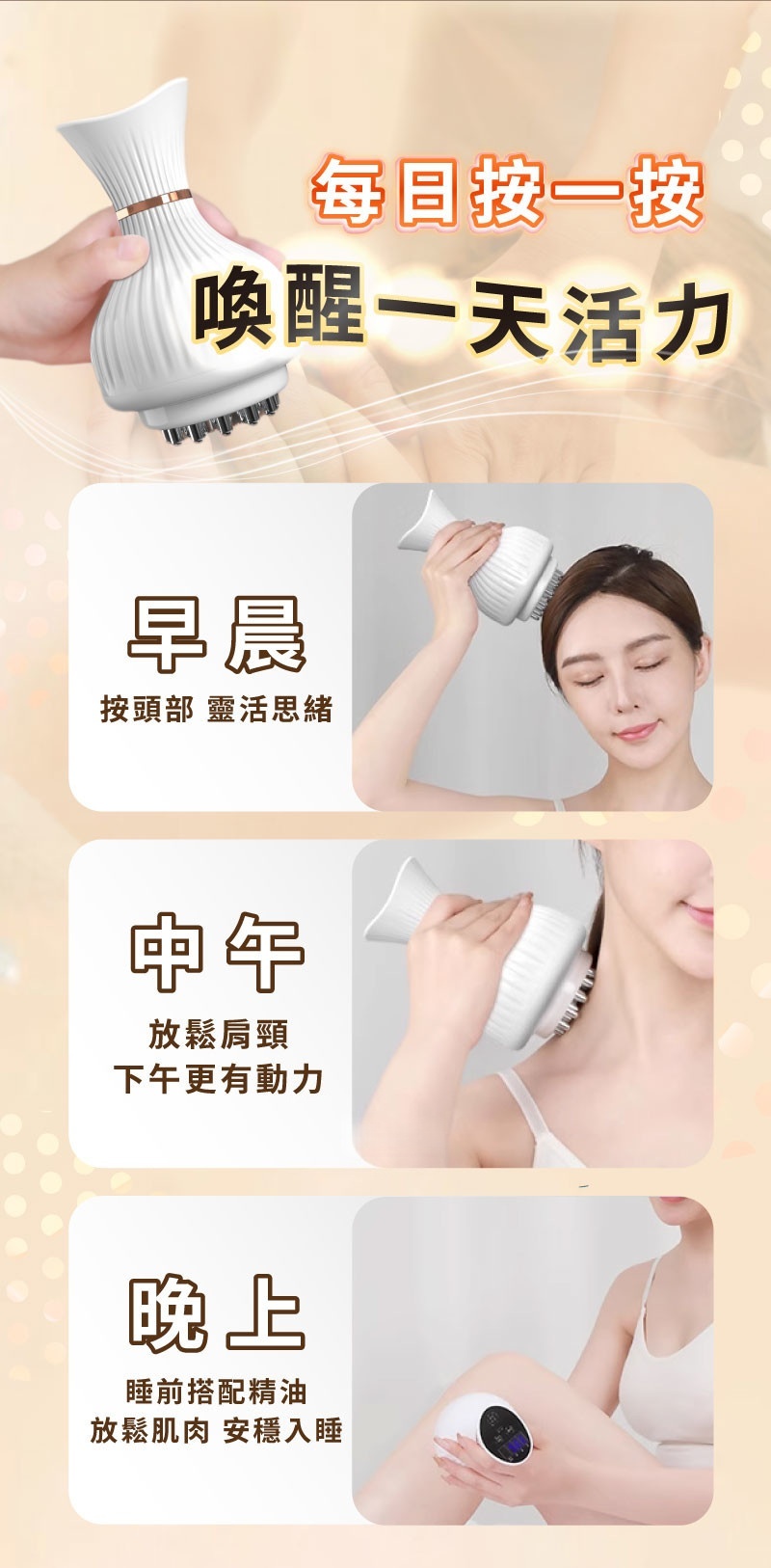 每日按一按

喚醒一天活力

早晨

按頭部 靈活思緒

中午

放鬆肩頸
下午更有動力

晚上

睡前搭配精油
放鬆肌肉 安穩入睡