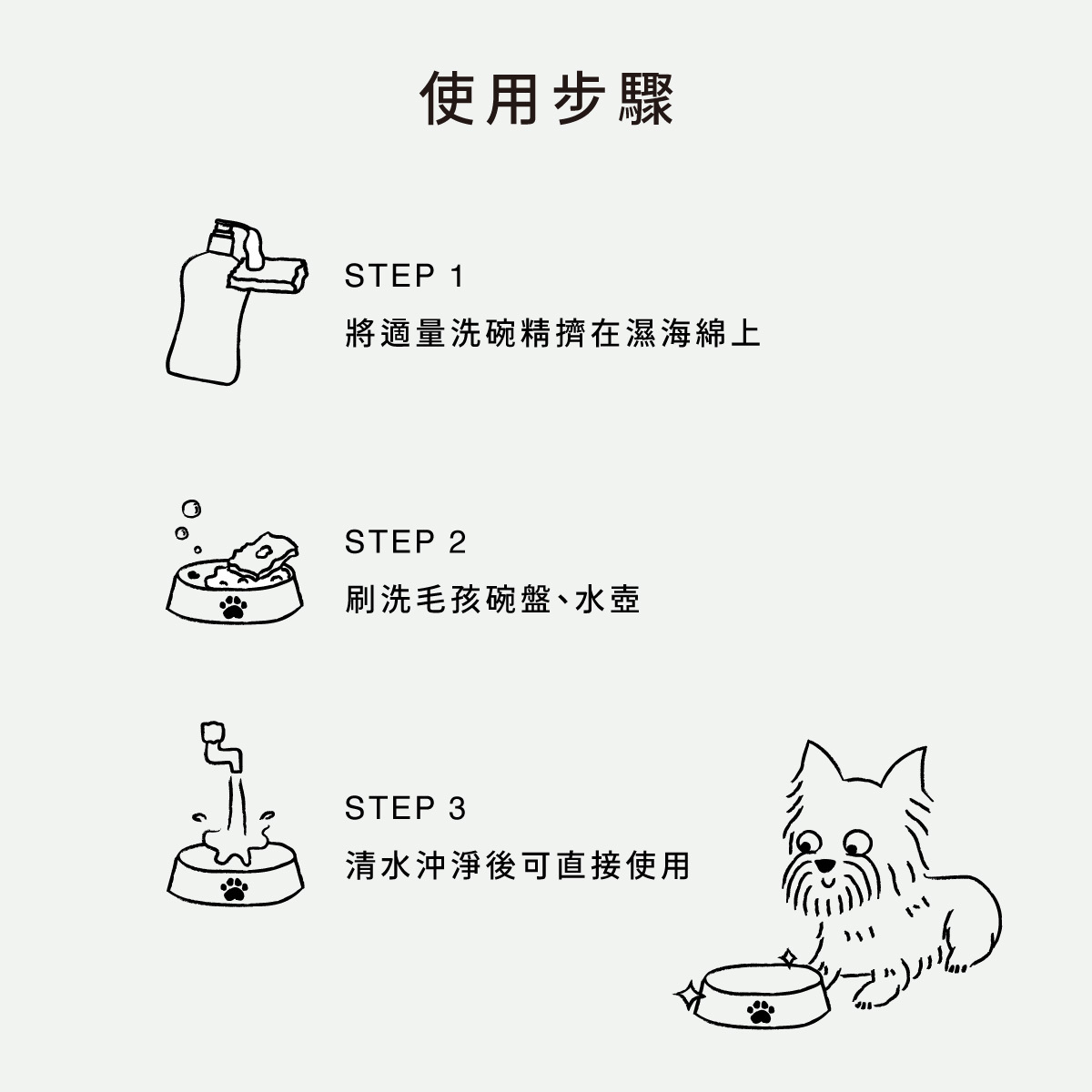 使用步驟

STEP 1
將適量洗碗精擠在濕海綿上

STEP 2
刷洗毛孩碗盤、水壺

STEP 3
清水沖淨後可直接使用