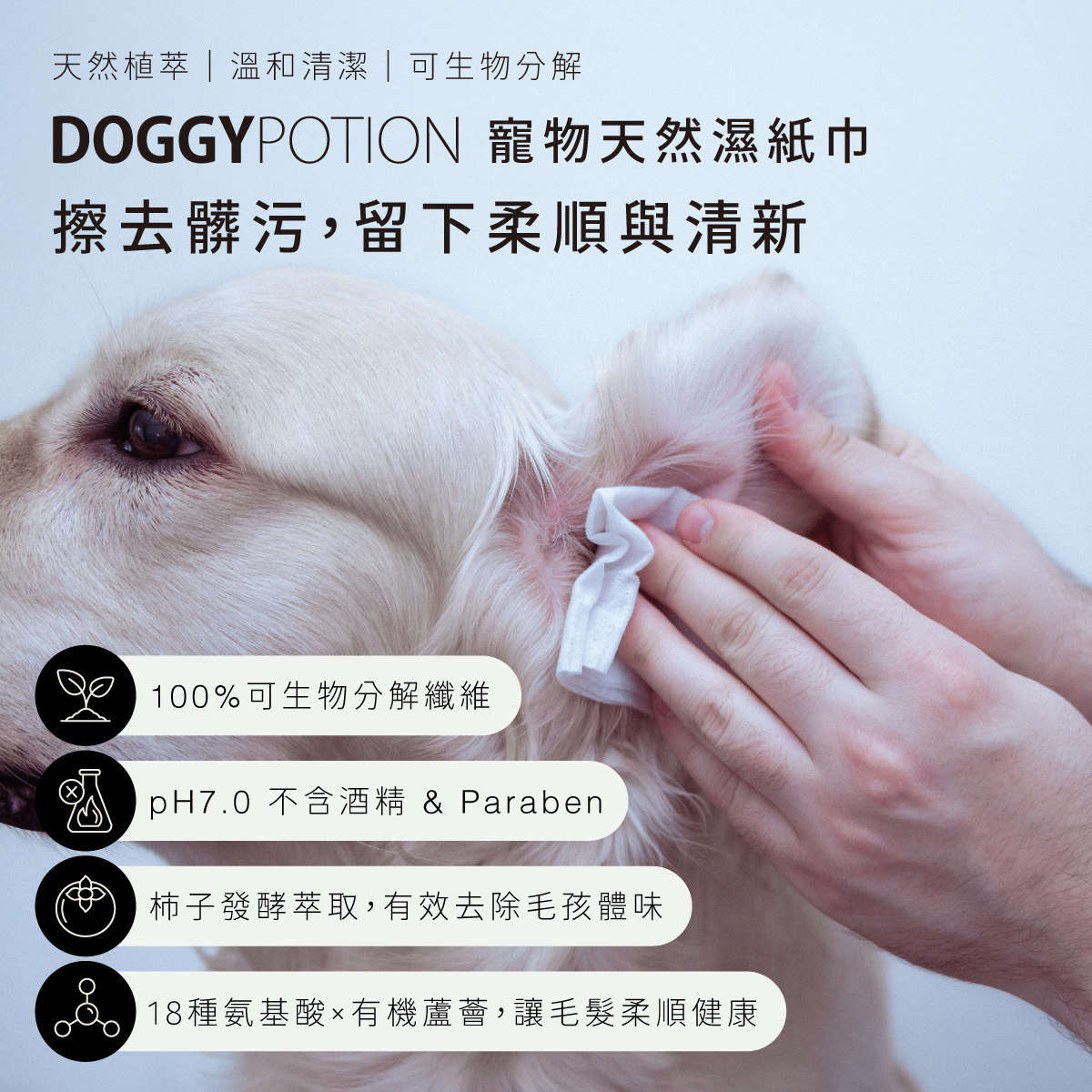 天然植萃｜溫和清潔｜可生物分解

DOGGYPOTION 寵物天然濕紙巾

擦去髒污，留下柔順與清新

100%可生物分解纖維

pH7.0 不含酒精 & Paraben

柿子發酵萃取，有效去除毛孩體味

18種氨基酸×有機蘆薈，讓毛髮柔順健康