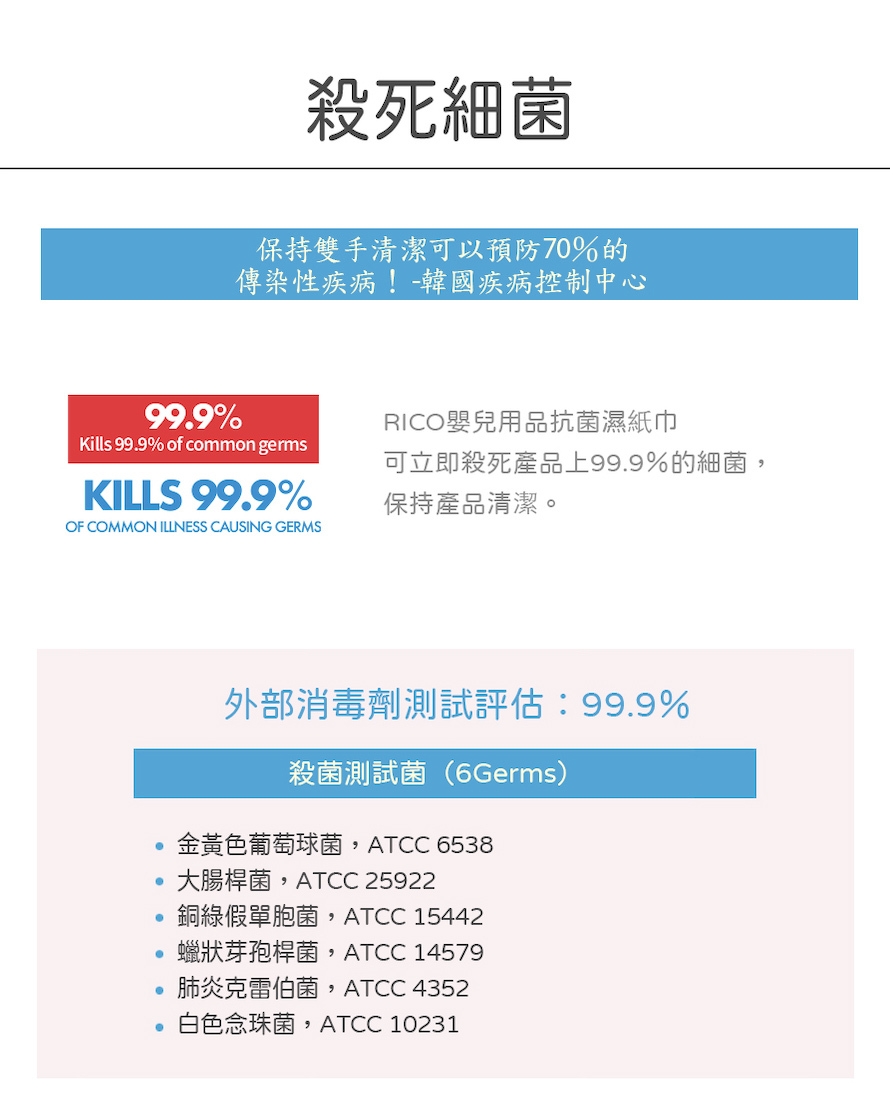 殺死細菌

保持雙手清潔可以預防70%的
傳染性疾病！-韓國疾病控制中心

99.9%
Kills 99.9% of common germs

KILLS 99.9%
OF COMMON ILLNESS CAUSING GERMS

RICO嬰兒用品抗菌濕紙巾
可立即殺死產品上99.9%的細菌，
保持產品清潔。

外部消毒劑測試評估：99.9%

殺菌測試菌（6Germs）

• 金黃色葡萄球菌，ATCC 6538
• 大腸桿菌，ATCC 25922
• 銅綠假單胞菌，ATCC 15442
• 蠟狀芽孢桿菌，ATCC 14579
• 肺炎克雷伯菌，ATCC 4352
• 白色念珠菌，ATCC 10231