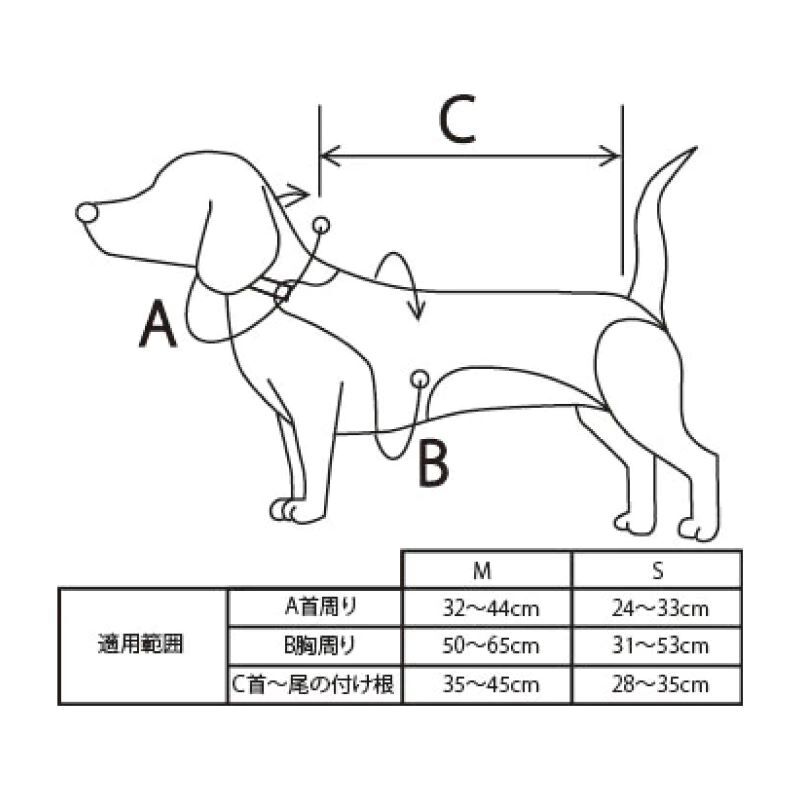 C

A

B

| | | M | S |
|---|---|---|---|
| 適用範囲 | A首周り | 32〜44cm | 24〜33cm |
| | B胸周り | 50〜65cm | 31〜53cm |
| | C首〜尾の付け根 | 35〜45cm | 28〜35cm |