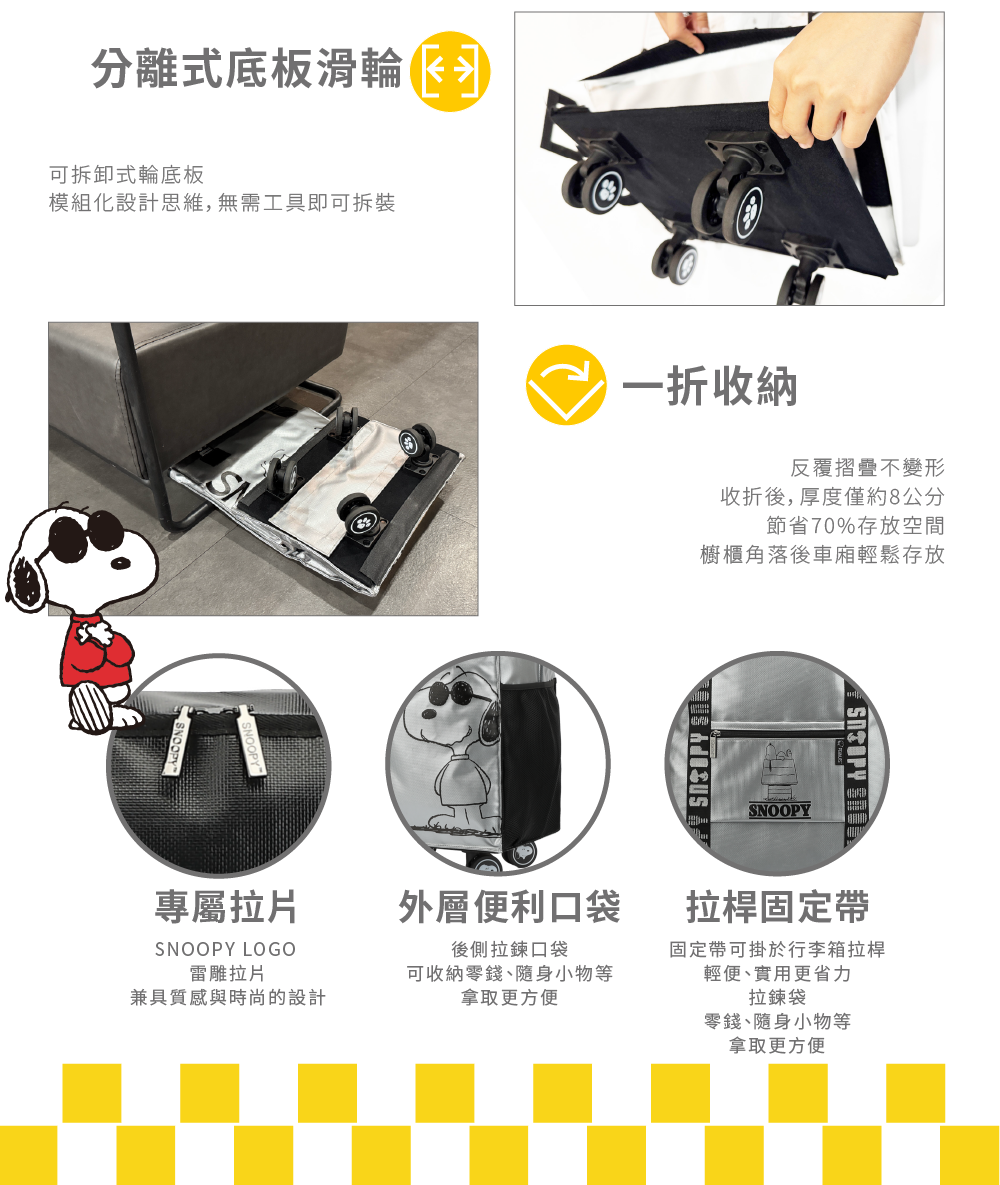 分離式底板滑輪

可拆卸式輪底板
模組化設計思維，無需工具即可拆裝

一折收納

反覆摺疊不變形
收折後，厚度僅約8公分
節省70%存放空間
櫥櫃角落後車廂輕鬆存放

SNOOPY SNOOPY

SNOOPY SNOOPY SNOOPY

專屬拉片
SNOOPY LOGO
雷雕拉片
兼具質感與時尚的設計

外層便利口袋
後側拉鍊口袋
可收納零錢、隨身小物等
拿取更方便

拉桿固定帶
固定帶可掛於行李箱拉桿
輕便、實用更省力
拉鍊袋
零錢、隨身小物等
拿取更方便