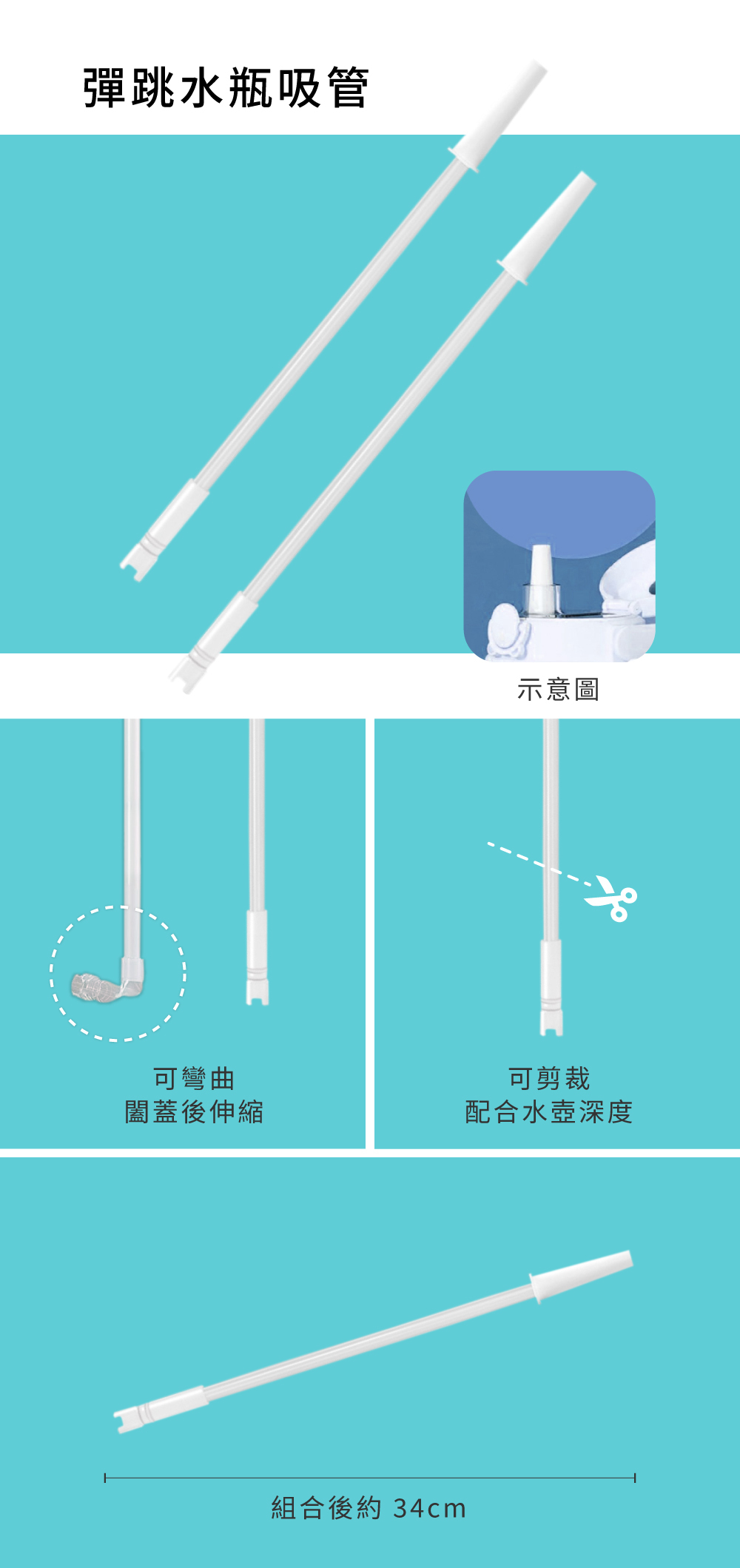 彈跳水瓶吸管

示意圖

可彎曲
闔蓋後伸縮

可剪裁
配合水壺深度

組合後約 34cm