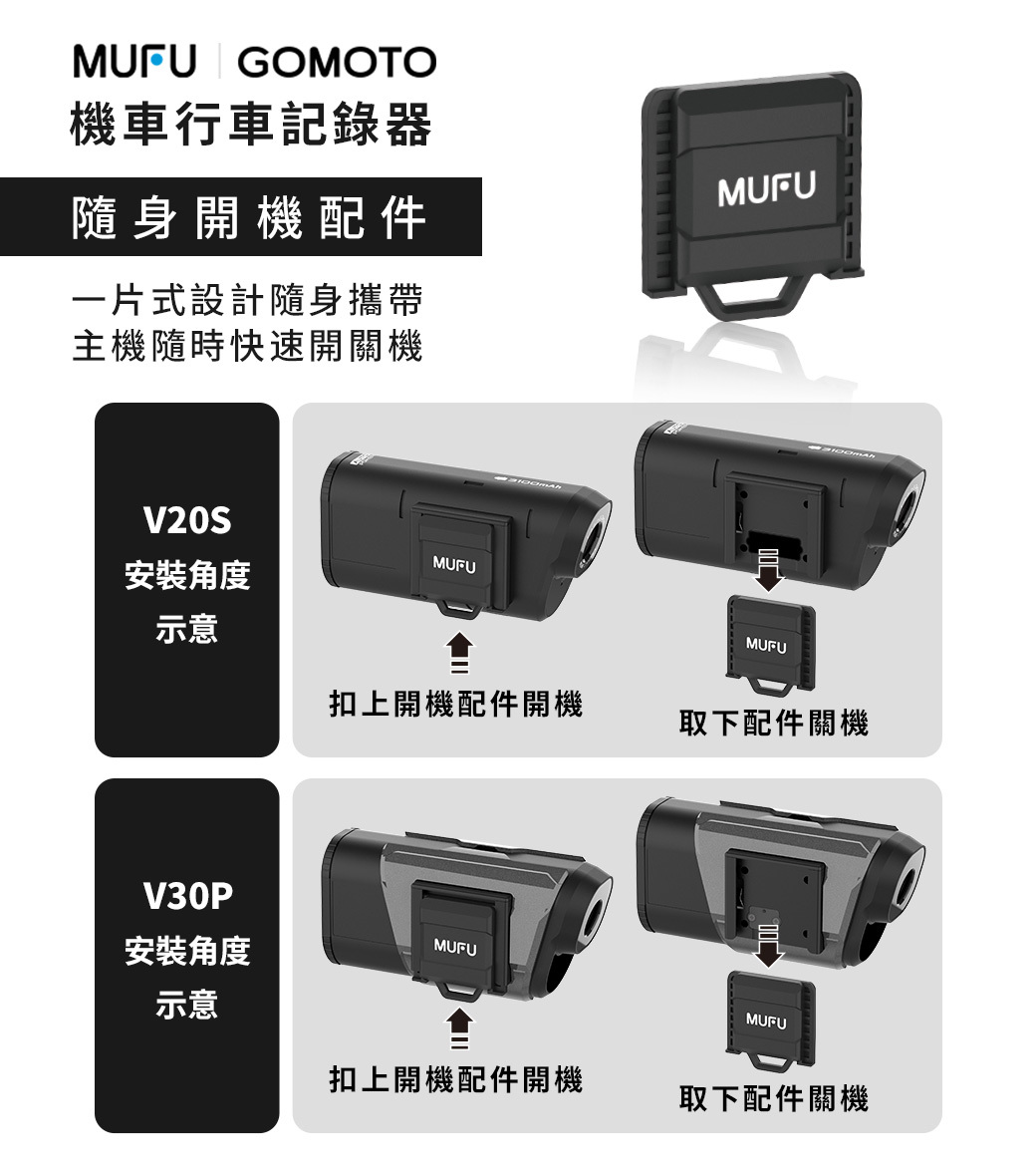 MUFU | GOMOTO
機車行車記錄器

隨身開機配件

一片式設計隨身攜帶
主機隨時快速開關機

MUFU

V20S
安裝角度
示意

3100mAh

MUFU

扣上開機配件開機

3100mAh

MUFU

取下配件關機

V30P
安裝角度
示意

MUFU

扣上開機配件開機

MUFU

取下配件關機