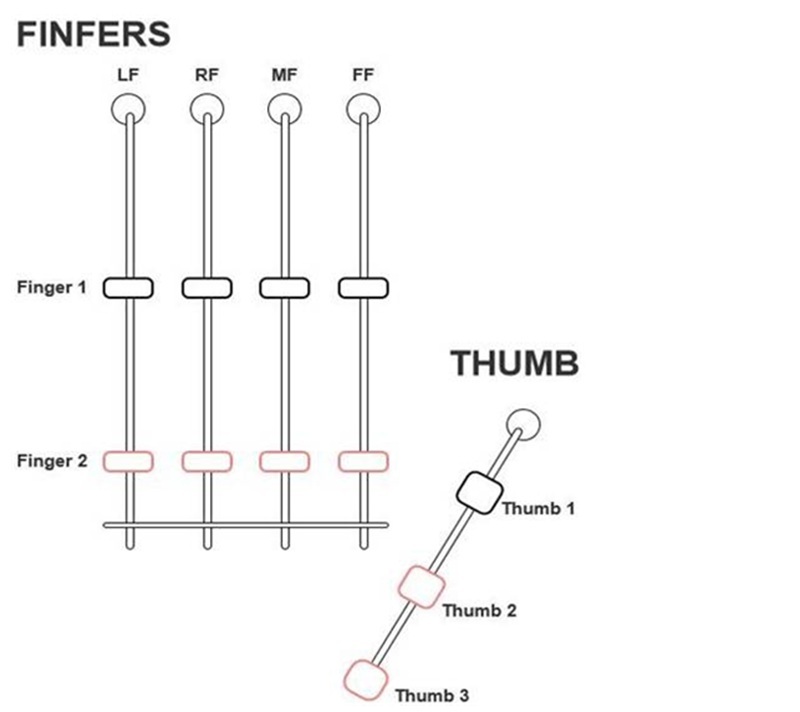 FINFERS

LF RF MF FF

Finger 1

Finger 2

THUMB

Thumb 1

Thumb 2

Thumb 3