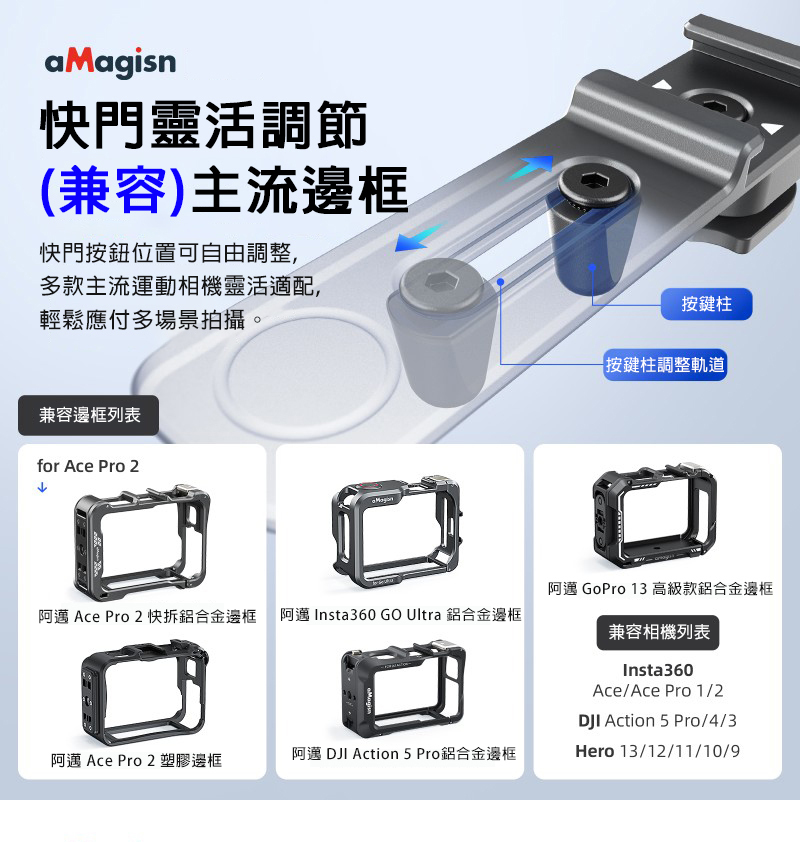 aMagisn

快門靈活調節
(兼容)主流邊框

快門按鈕位置可自由調整,
多款主流運動相機靈活適配,
輕鬆應付多場景拍攝。

按鍵柱

按鍵柱調整軌道

兼容邊框列表

for Ace Pro 2
↓

阿邁 Ace Pro 2 快拆鋁合金邊框

阿邁 Ace Pro 2 塑膠邊框

aMagisn

阿邁 Insta360 GO Ultra 鋁合金邊框

aMagisn

阿邁 DJI Action 5 Pro鋁合金邊框

阿邁 GoPro 13 高級款鋁合金邊框

兼容相機列表

Insta360
Ace/Ace Pro 1/2

DJI Action 5 Pro/4/3

Hero 13/12/11/10/9