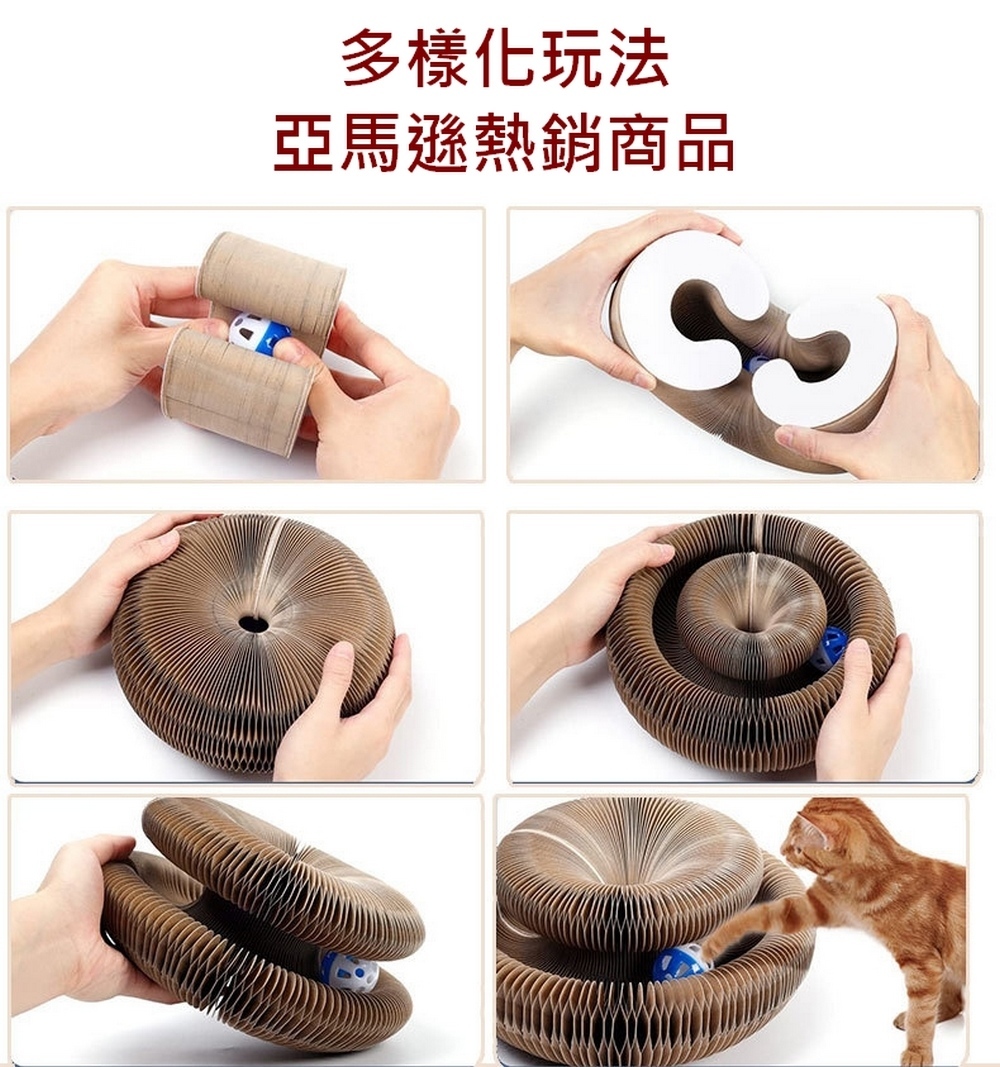 多樣化玩法
亞馬遜熱銷商品