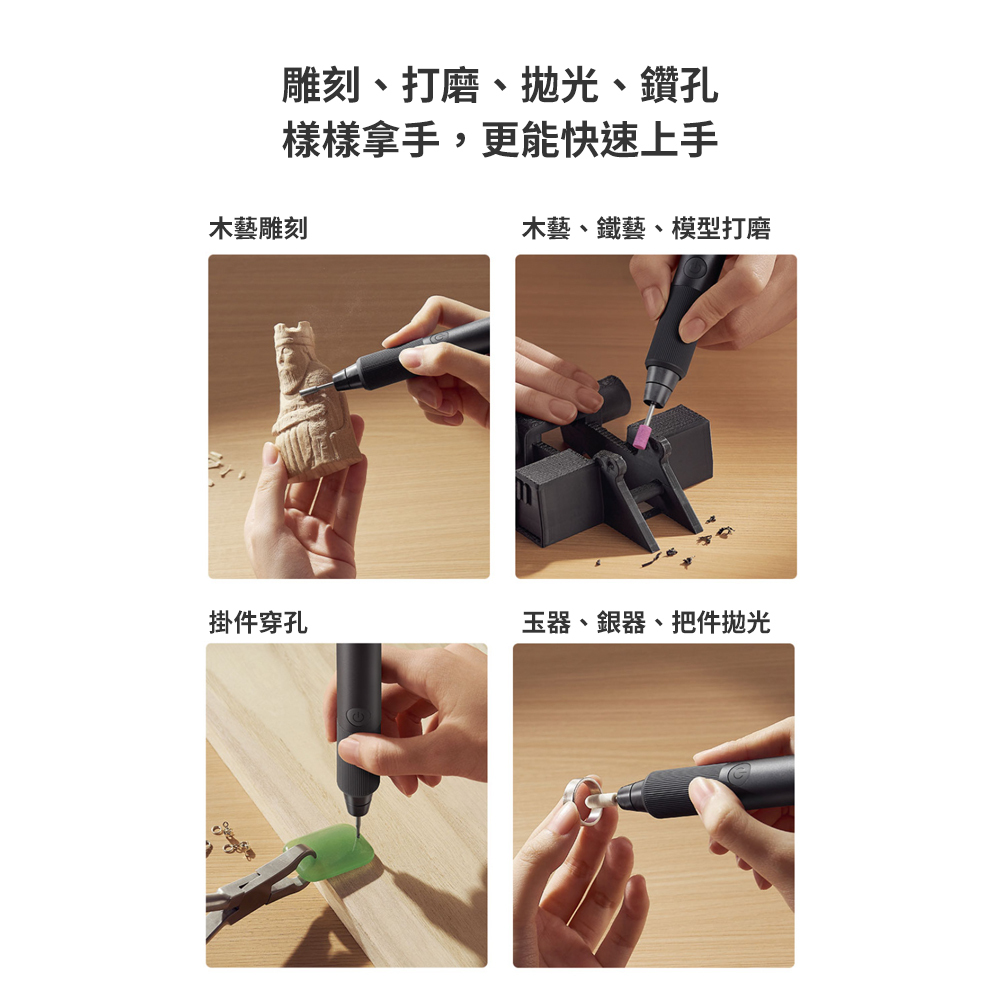 雕刻、打磨、拋光、鑽孔
樣樣拿手，更能快速上手

木藝雕刻

木藝、鐵藝、模型打磨

掛件穿孔

玉器、銀器、把件拋光