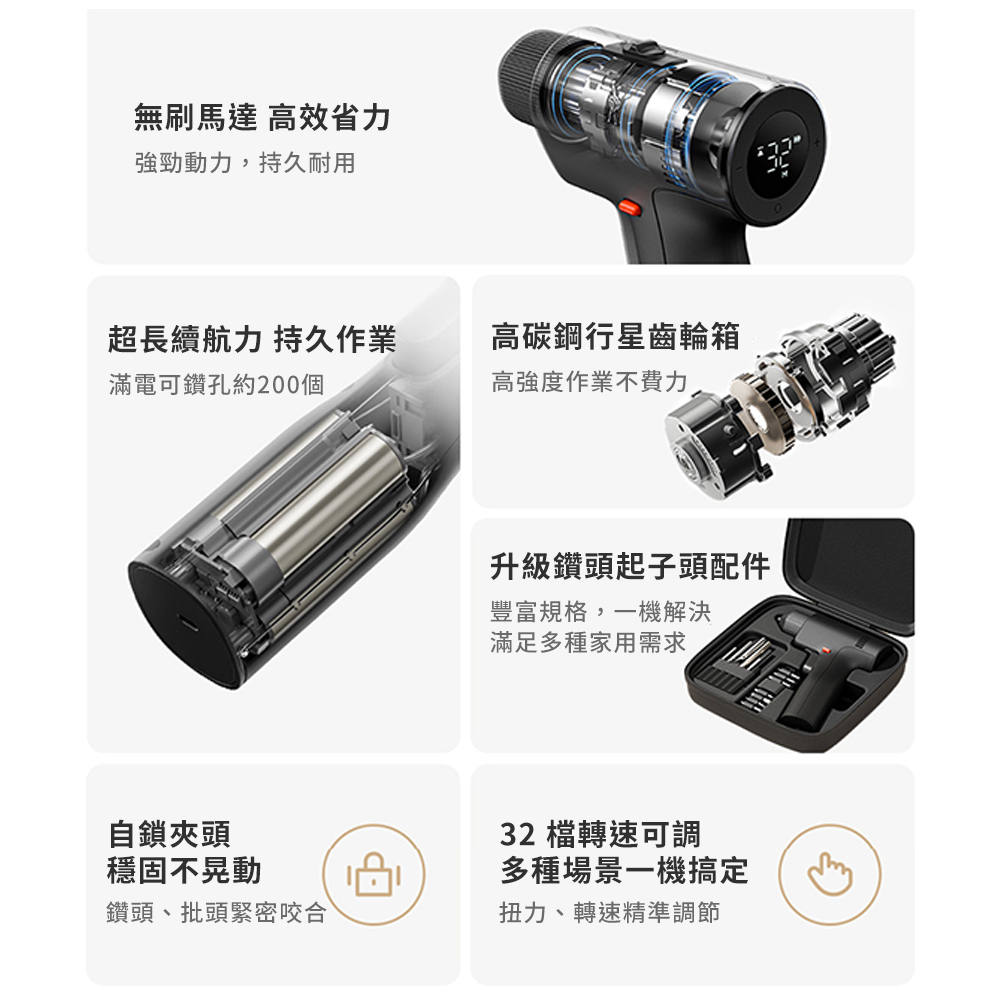 無刷馬達 高效省力
強勁動力，持久耐用

32

超長續航力 持久作業
滿電可鑽孔約200個

高碳鋼行星齒輪箱
高強度作業不費力

升級鑽頭起子頭配件
豐富規格，一機解決
滿足多種家用需求

自鎖夾頭
穩固不晃動
鑽頭、批頭緊密咬合

32 檔轉速可調
多種場景一機搞定
扭力、轉速精準調節