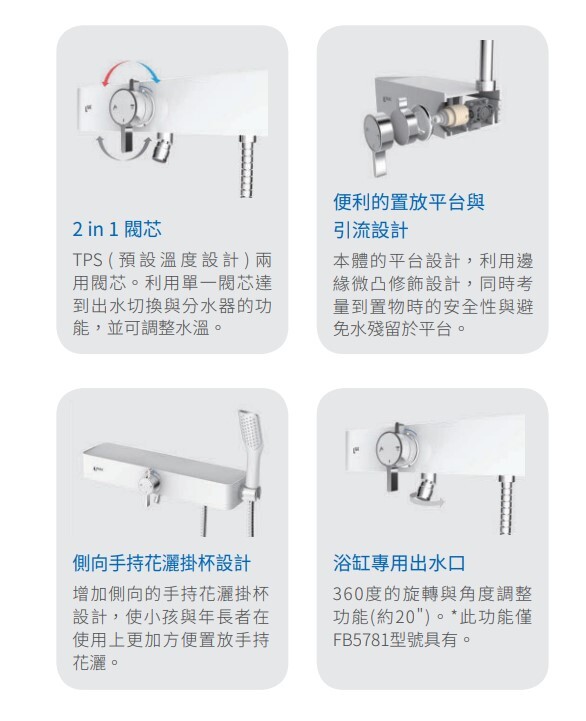 2 in 1 閥芯

TPS ( 預設溫度設計 ) 兩用閥芯。利用單一閥芯達到出水切換與分水器的功能，並可調整水溫。

便利的置放平台與引流設計

本體的平台設計，利用邊緣微凸修飾設計，同時考量到置物時的安全性與避免水殘留於平台。

側向手持花灑掛杯設計

增加側向的手持花灑掛杯設計，使小孩與年長者在使用上更加方便置放手持花灑。

浴缸專用出水口

360度的旋轉與角度調整功能(約20")。*此功能僅FB5781型號具有。