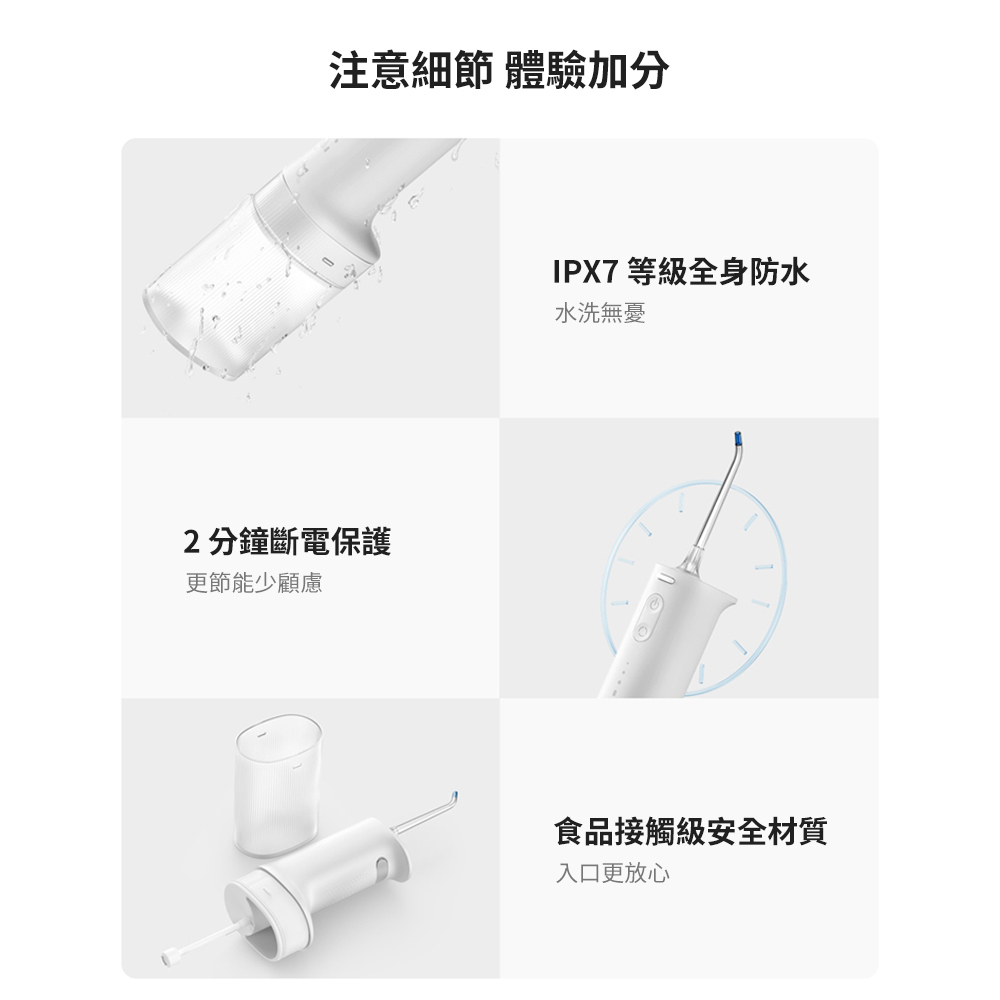 注意細節 體驗加分

IPX7 等級全身防水
水洗無憂

2 分鐘斷電保護
更節能少顧慮

食品接觸級安全材質
入口更放心