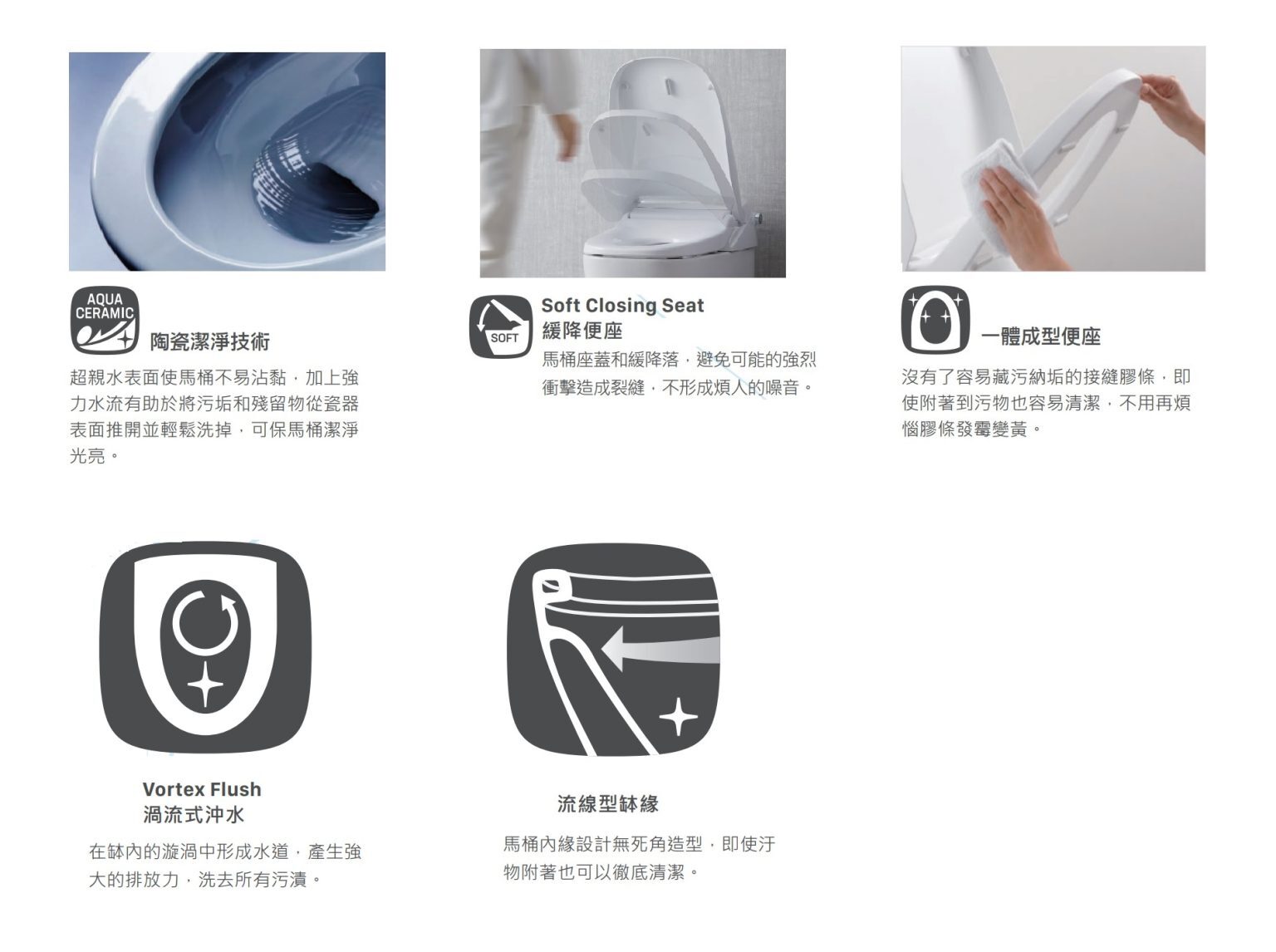 AQUA CERAMIC

陶瓷潔淨技術

超親水表面使馬桶不易沾黏，加上強力水流有助於將污垢和殘留物從瓷器表面推開並輕鬆洗掉，可保馬桶潔淨光亮。

SOFT

Soft Closing Seat
緩降便座

馬桶座蓋和緩降落，避免可能的強烈衝擊造成裂縫，不形成煩人的噪音。

一體成型便座

沒有了容易藏污納垢的接縫膠條，即使附著到污物也容易清潔，不用再煩惱膠條發霉變黃。

Vortex Flush
渦流式沖水

在缽內的漩渦中形成水道，產生強大的排放力，洗去所有污漬。

流線型缽緣

馬桶內緣設計無死角造型，即使汙物附著也可以徹底清潔。