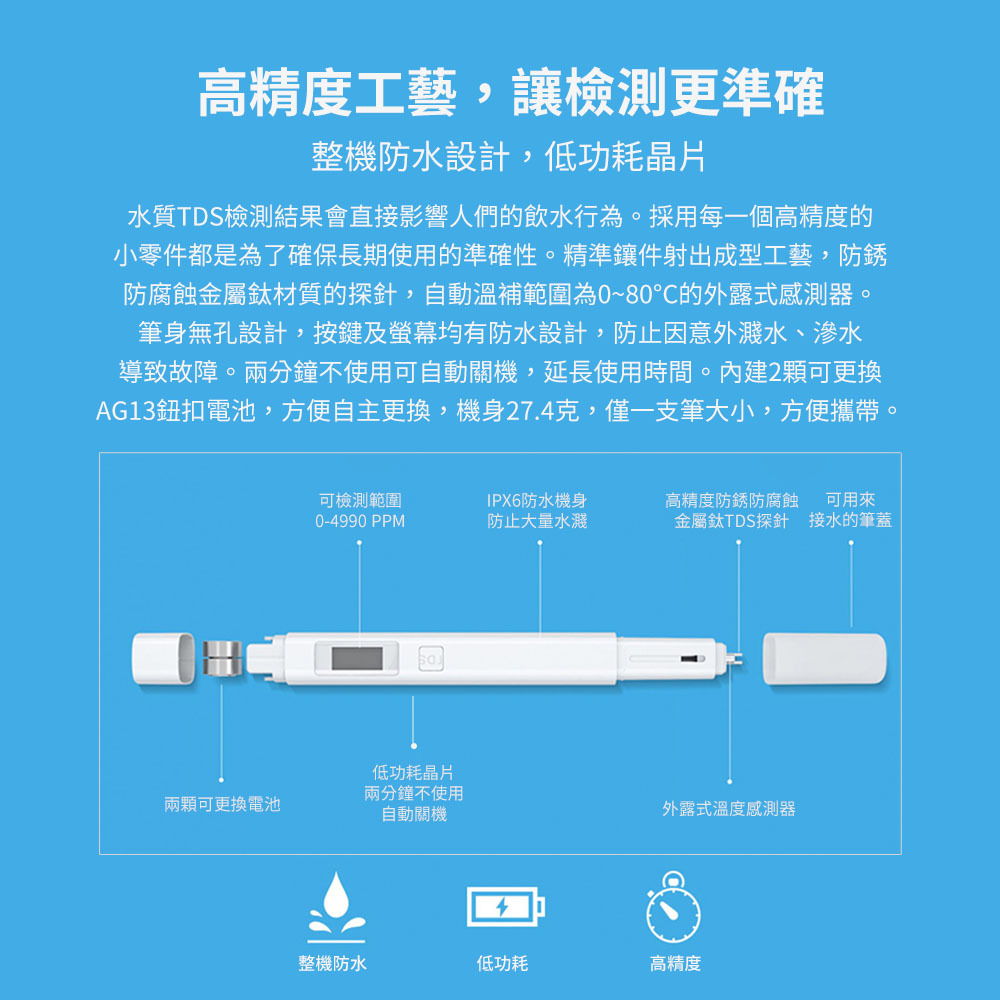 高精度工藝，讓檢測更準確

整機防水設計，低功耗晶片

水質TDS檢測結果會直接影響人們的飲水行為。採用每一個高精度的小零件都是為了確保長期使用的準確性。精準鑲件射出成型工藝，防銹防腐蝕金屬鈦材質的探針，自動溫補範圍為0~80°C的外露式感測器。筆身無孔設計，按鍵及螢幕均有防水設計，防止因意外濺水、滲水導致故障。兩分鐘不使用可自動關機，延長使用時間。內建2顆可更換AG13鈕扣電池，方便自主更換，機身27.4克，僅一支筆大小，方便攜帶。

可檢測範圍
0-4990 PPM

IPX6防水機身
防止大量水濺

高精度防銹防腐蝕
金屬鈦TDS探針

可用來
接水的筆蓋

TDS

兩顆可更換電池

低功耗晶片
兩分鐘不使用
自動關機

外露式溫度感測器

整機防水

低功耗

高精度