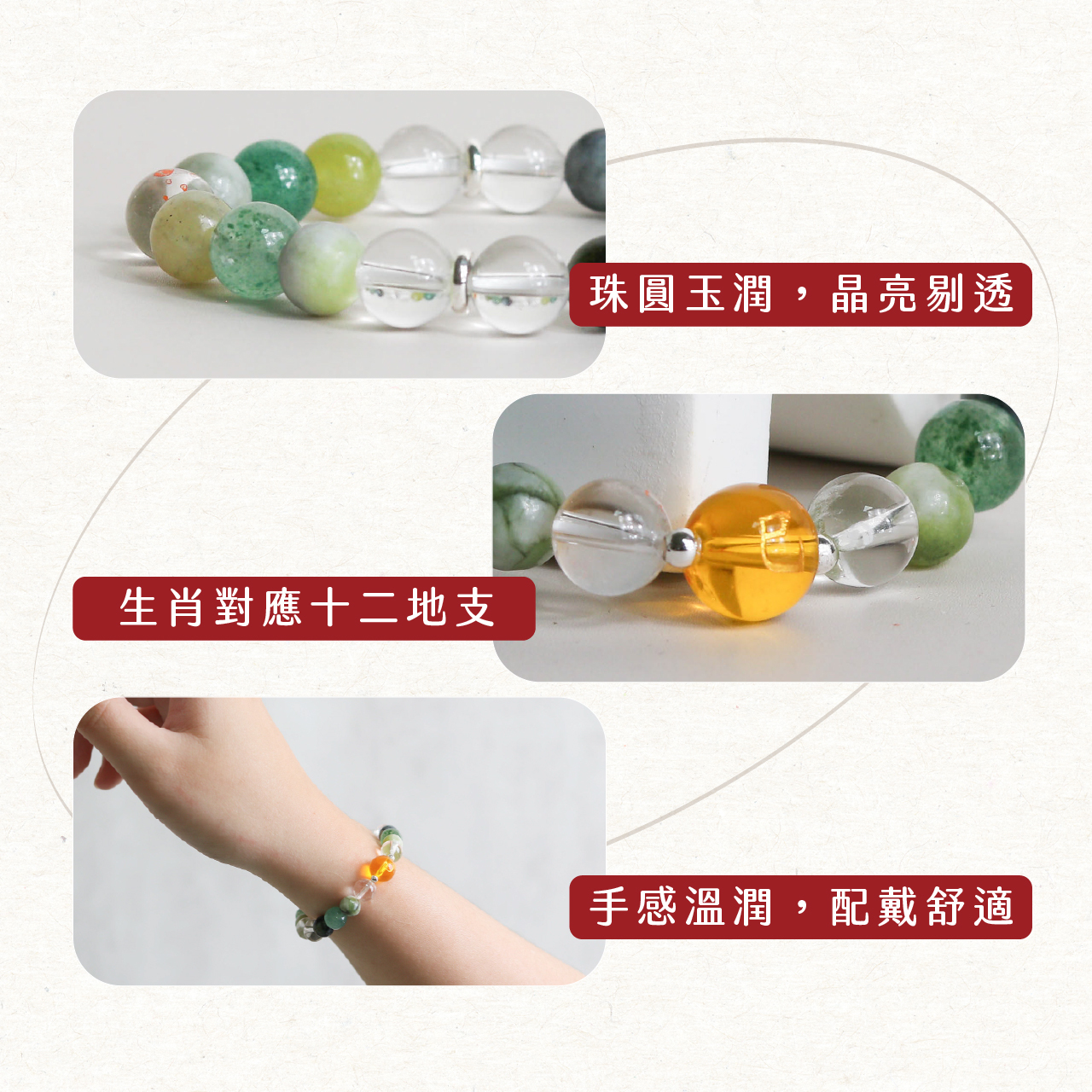 珠圓玉潤，晶亮剔透

生肖對應十二地支

手感溫潤，配戴舒適