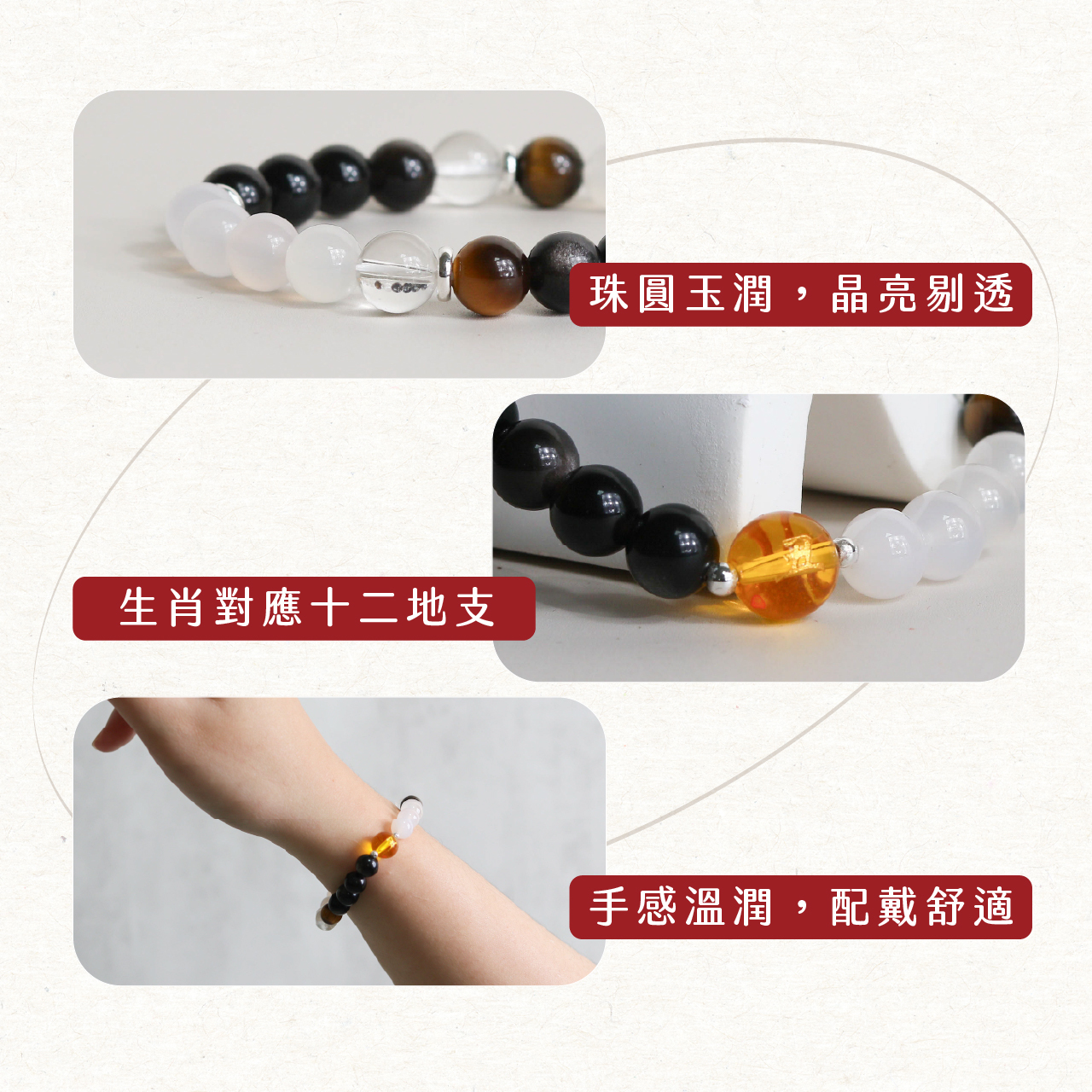 珠圓玉潤，晶亮剔透

生肖對應十二地支

手感溫潤，配戴舒適