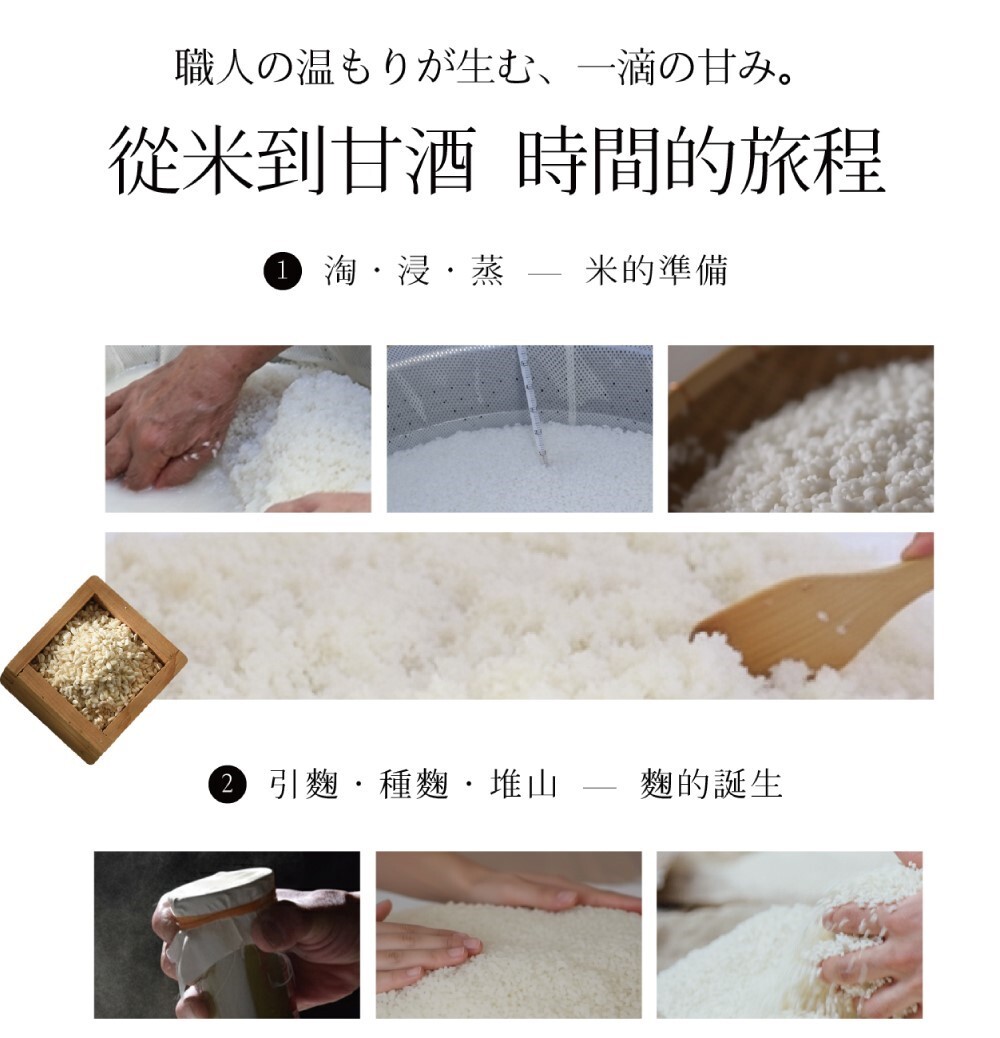 職人の温もりが生む、一滴の甘み。

從米到甘酒 時間的旅程

1 淘・浸・蒸 — 米的準備

2 引麴・種麴・堆山 — 麴的誕生